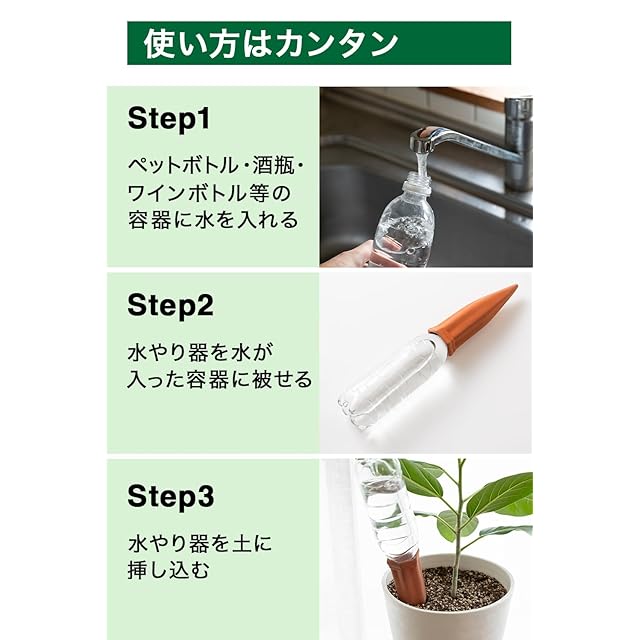 使い方はカンタン

Step1

ペットボトル・酒瓶・ワインボトル等の容器に水を入れる

Step2

水やり器を水が入った容器に被せる

Step3

水やり器を土に挿し込む