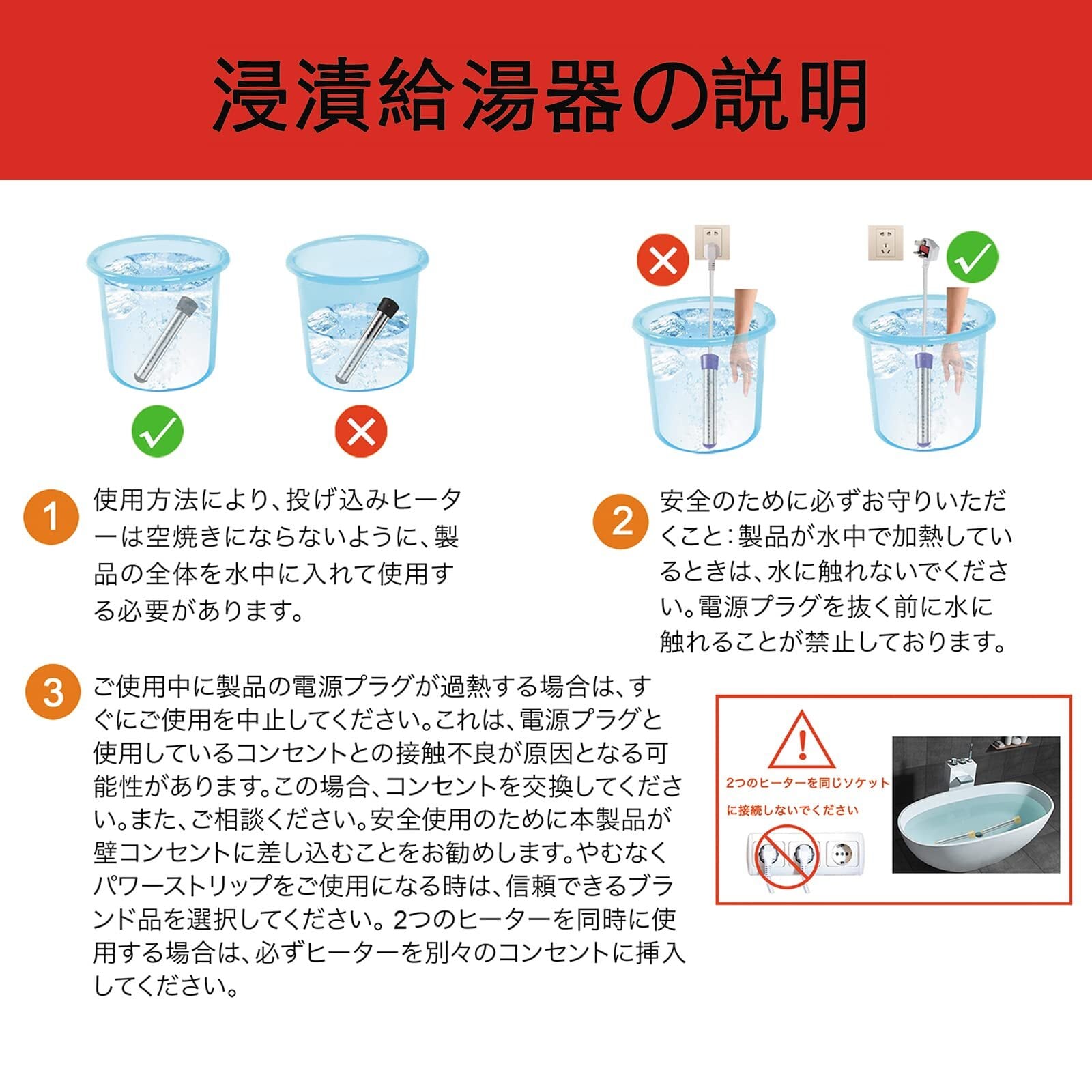 浸漬給湯器の説明

1 使用方法により、投げ込みヒーターは空焼きにならないように、製品の全体を水中に入れて使用する必要があります。

2 安全のために必ずお守りいただくこと：製品が水中で加熱しているときは、水に触れないでください。電源プラグを抜く前に水に触れることが禁止しております。

3 ご使用中に製品の電源プラグが過熱する場合は、すぐにご使用を中止してください。これは、電源プラグと使用しているコンセントとの接触不良が原因となる可能性があります。この場合、コンセントを交換してください。また、ご相談ください。安全使用のために本製品が壁コンセントに差し込むことをお勧めします。やむなくパワーストリップをご使用になる時は、信頼できるブランド品を選択してください。2つのヒーターを同時に使用する場合は、必ずヒーターを別々のコンセントに挿入してください。

2つのヒーターを同じソケットに接続しないでください