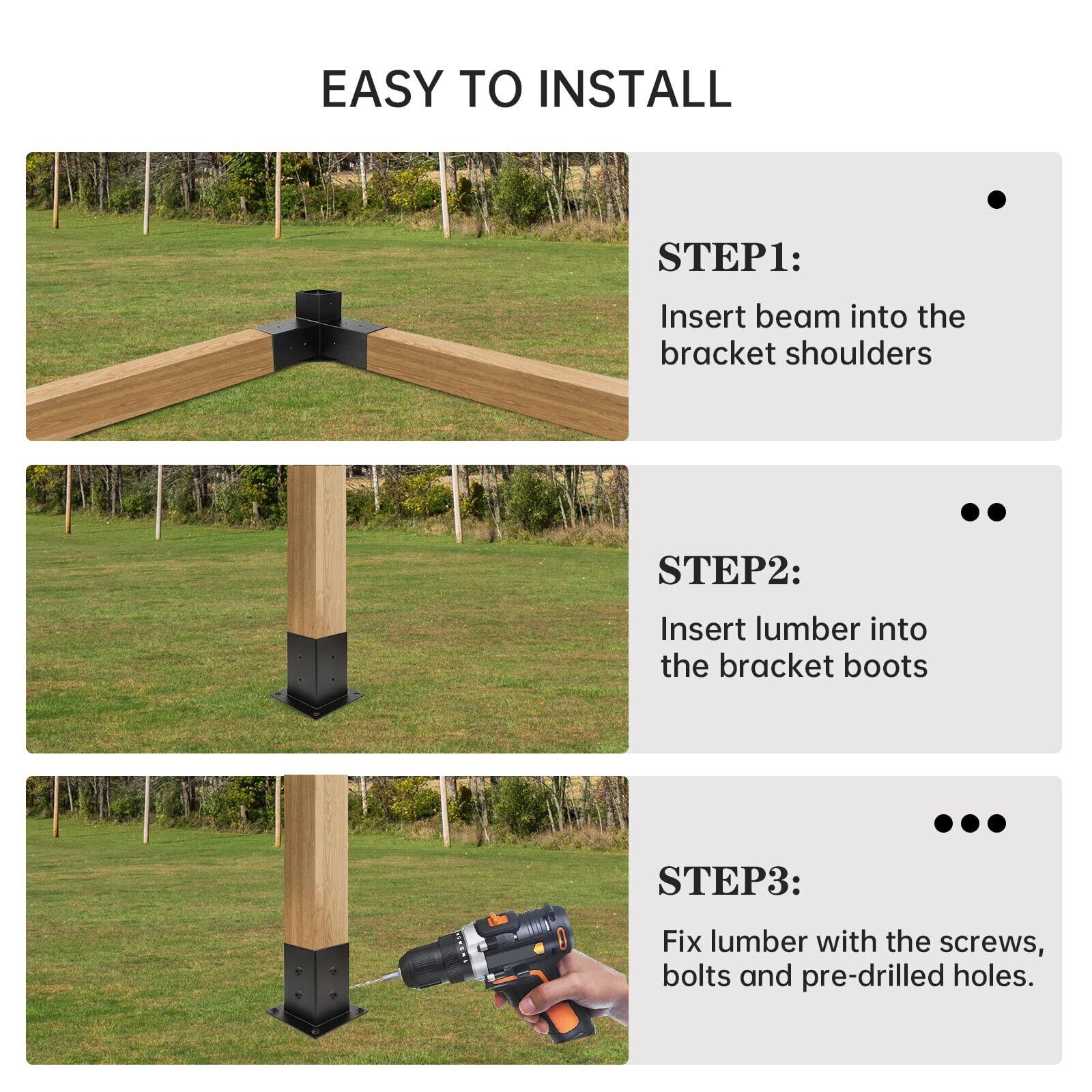 EASY TO INSTALL

STEP1:

Insert beam into the bracket shoulders

STEP2:

Insert lumber into the bracket boots

STEP3:

Fix lumber with the screws, bolts and pre-drilled holes.