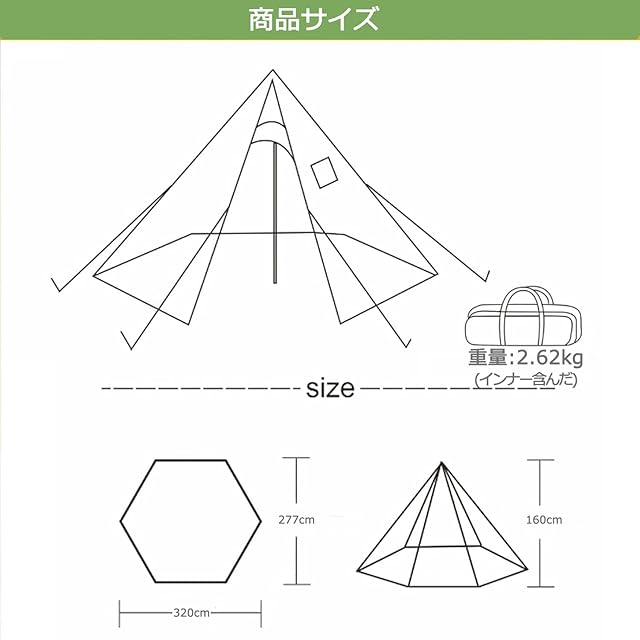 商品サイズ

重量:2.62kg
(インナー含んだ)

size

277cm

320cm

160cm