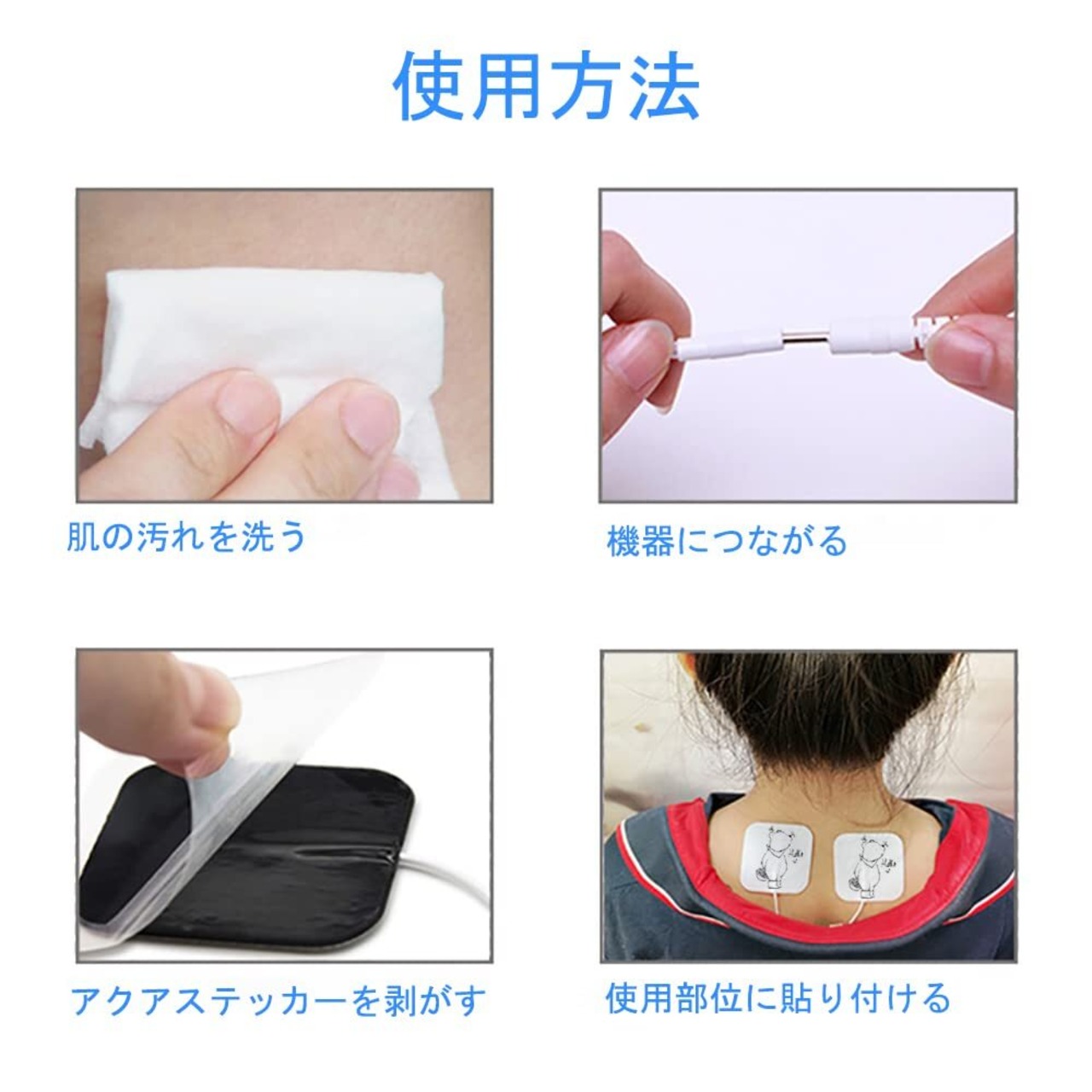 使用方法

肌の汚れを洗う

機器につながる

アクアステッカーを剥がす

使用部位に貼り付ける