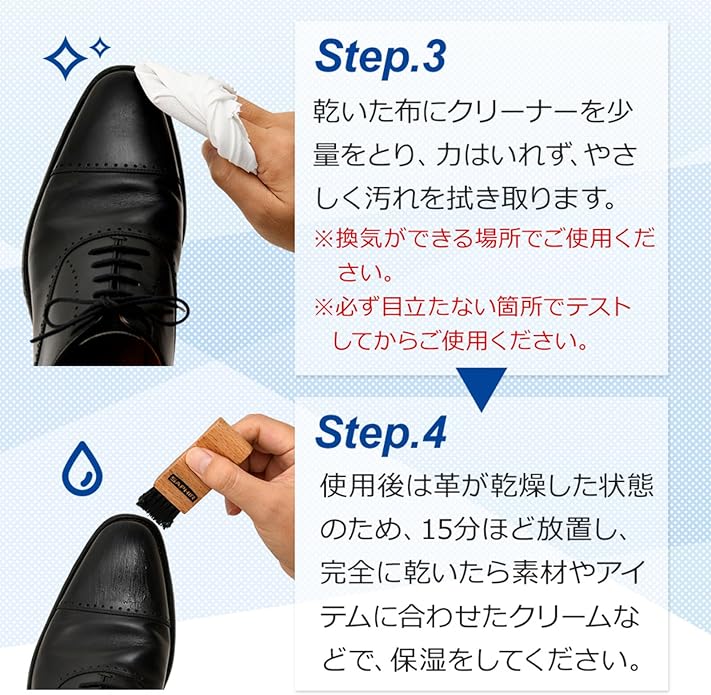 Step.3

乾いた布にクリーナーを少量をとり、力はいれず、やさしく汚れを拭き取ります。

※換気ができる場所でご使用ください。

※必ず目立たない箇所でテストしてからご使用ください。

Step.4

SAPHIR

使用後は革が乾燥した状態のため、15分ほど放置し、完全に乾いたら素材やアイテムに合わせたクリームなどで、保湿をしてください。