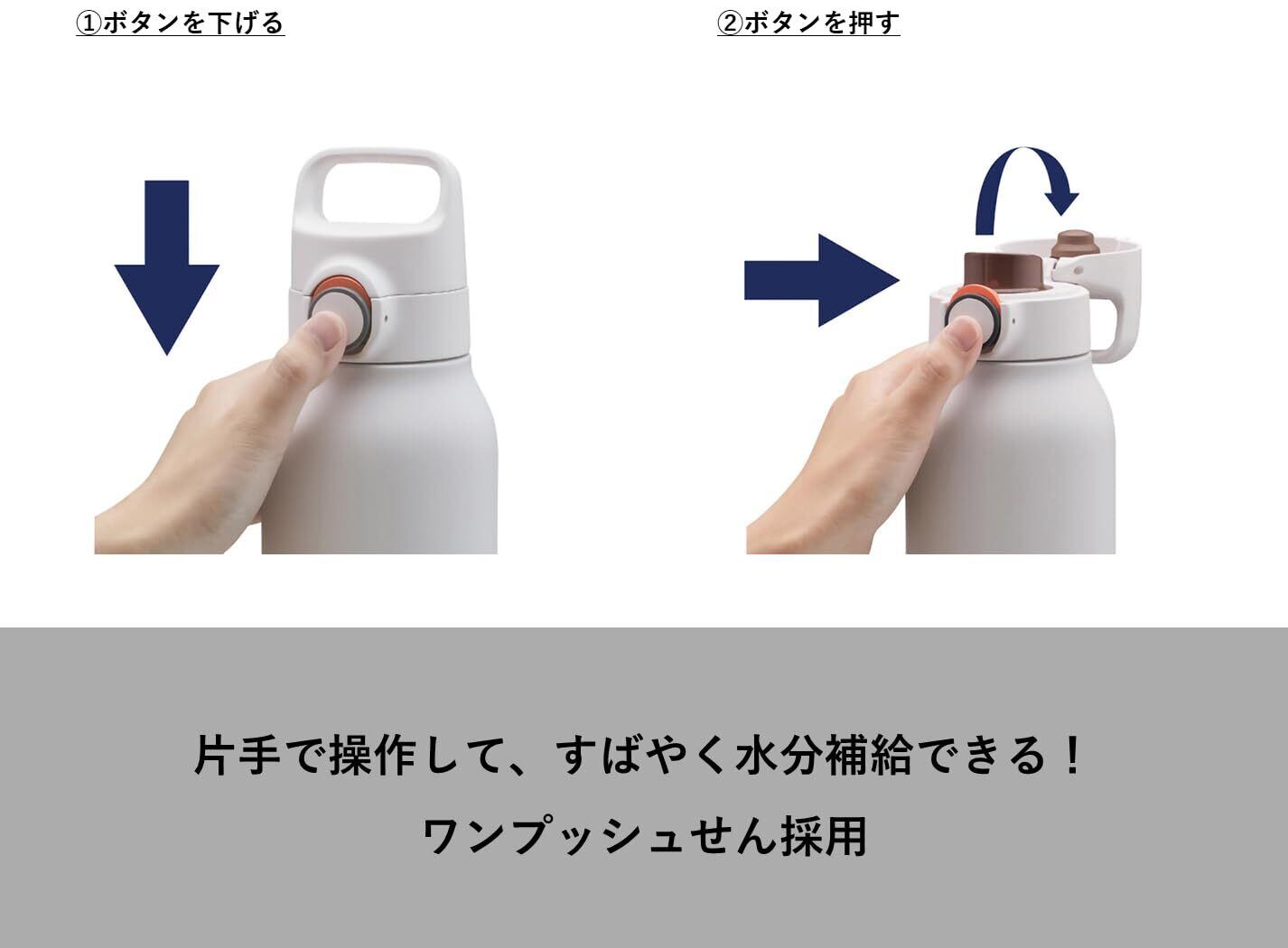 ①ボタンを下げる

②ボタンを押す

片手で操作して、すばやく水分補給できる！

ワンプッシュせん採用