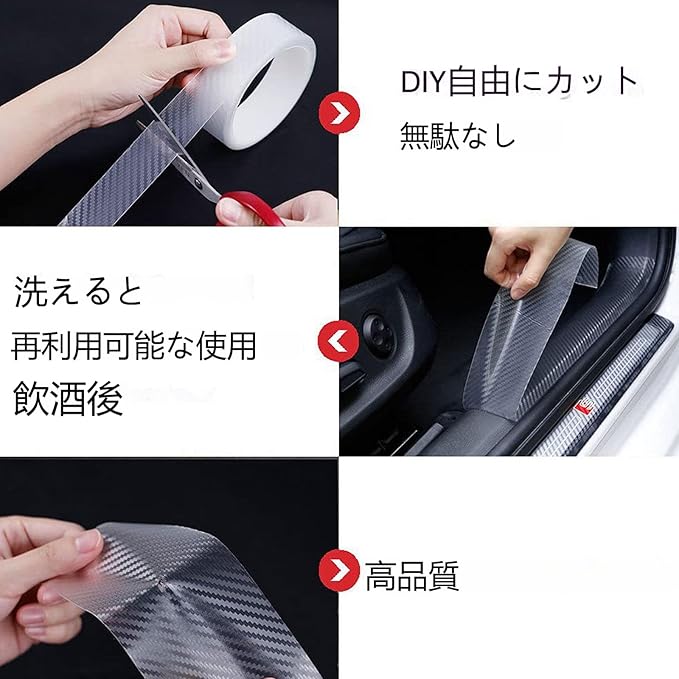 DIY自由にカット
無駄なし

洗えると
再利用可能な使用
飲酒後

高品質