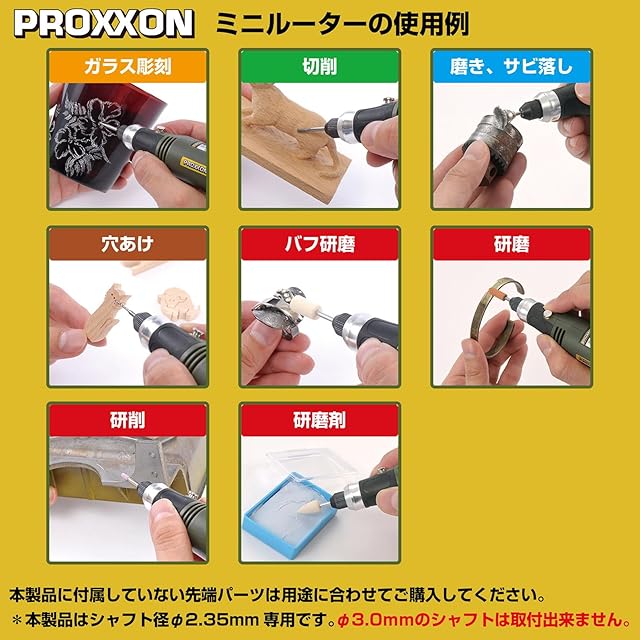 PROXXON ミニルーターの使用例

ガラス彫刻

PROXXON

切削

磨き、サビ落し

穴あけ

バフ研磨

研磨

研削

研磨剤

本製品に付属していない先端パーツは用途に合わせてご購入してください。
＊本製品はシャフト径φ2.35mm 専用です。φ3.0mmのシャフトは取付出来ません。