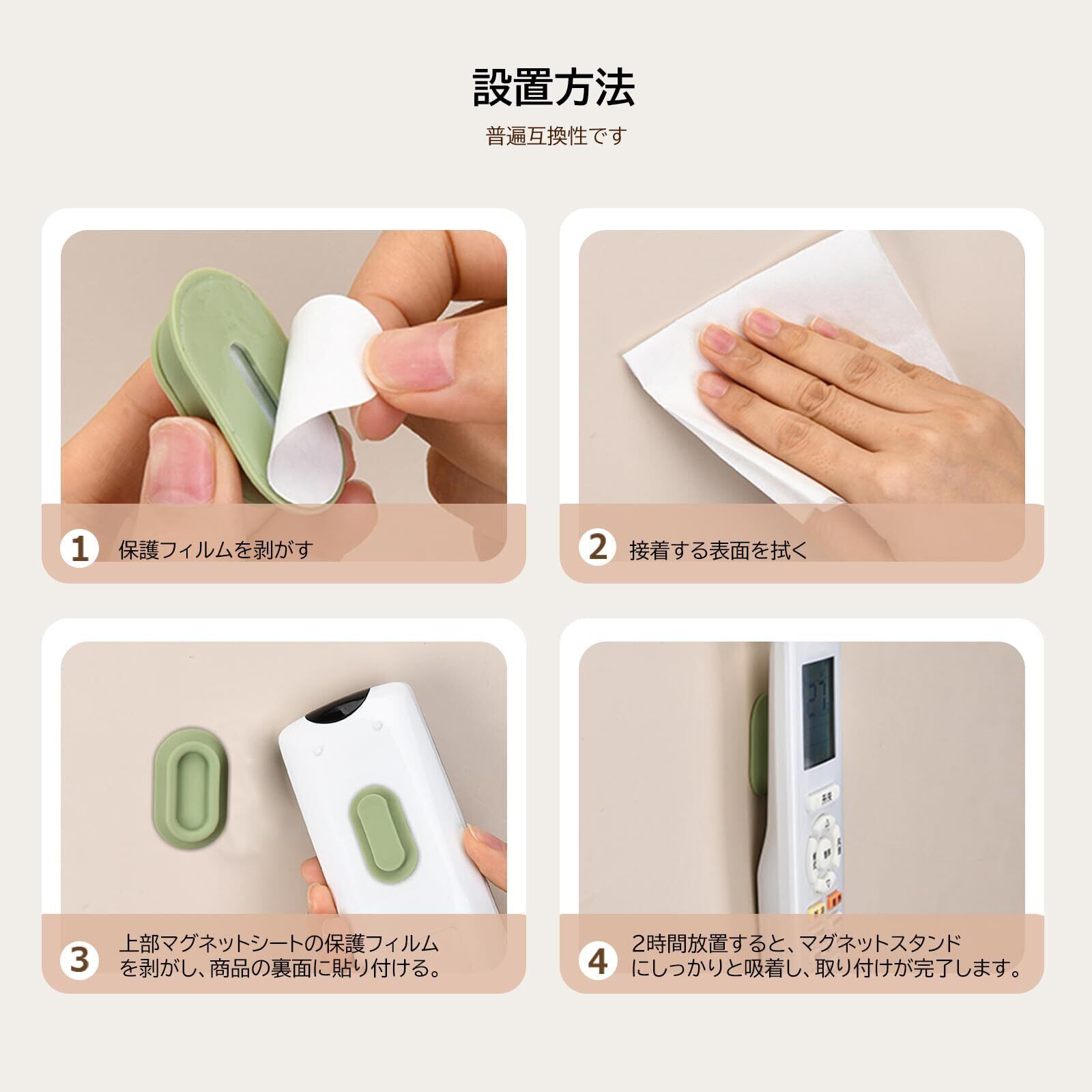 設置方法

普遍互換性です

1 保護フィルムを剥がす

2 接着する表面を拭く

3 上部マグネットシートの保護フィルムを剥がし、商品の裏面に貼り付ける。

4 2時間放置すると、マグネットスタンドにしっかりと吸着し、取り付けが完了します。