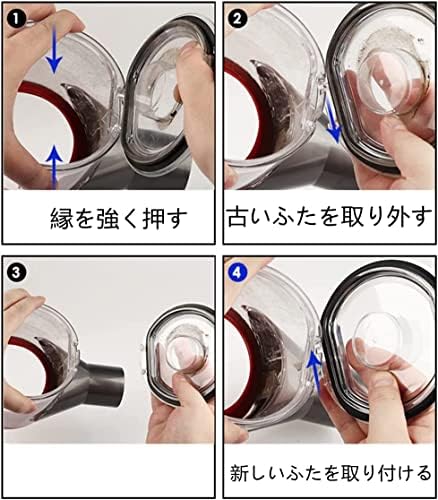 1
縁を強く押す

2
古いふたを取り外す

3

4
新しいふたを取り付ける