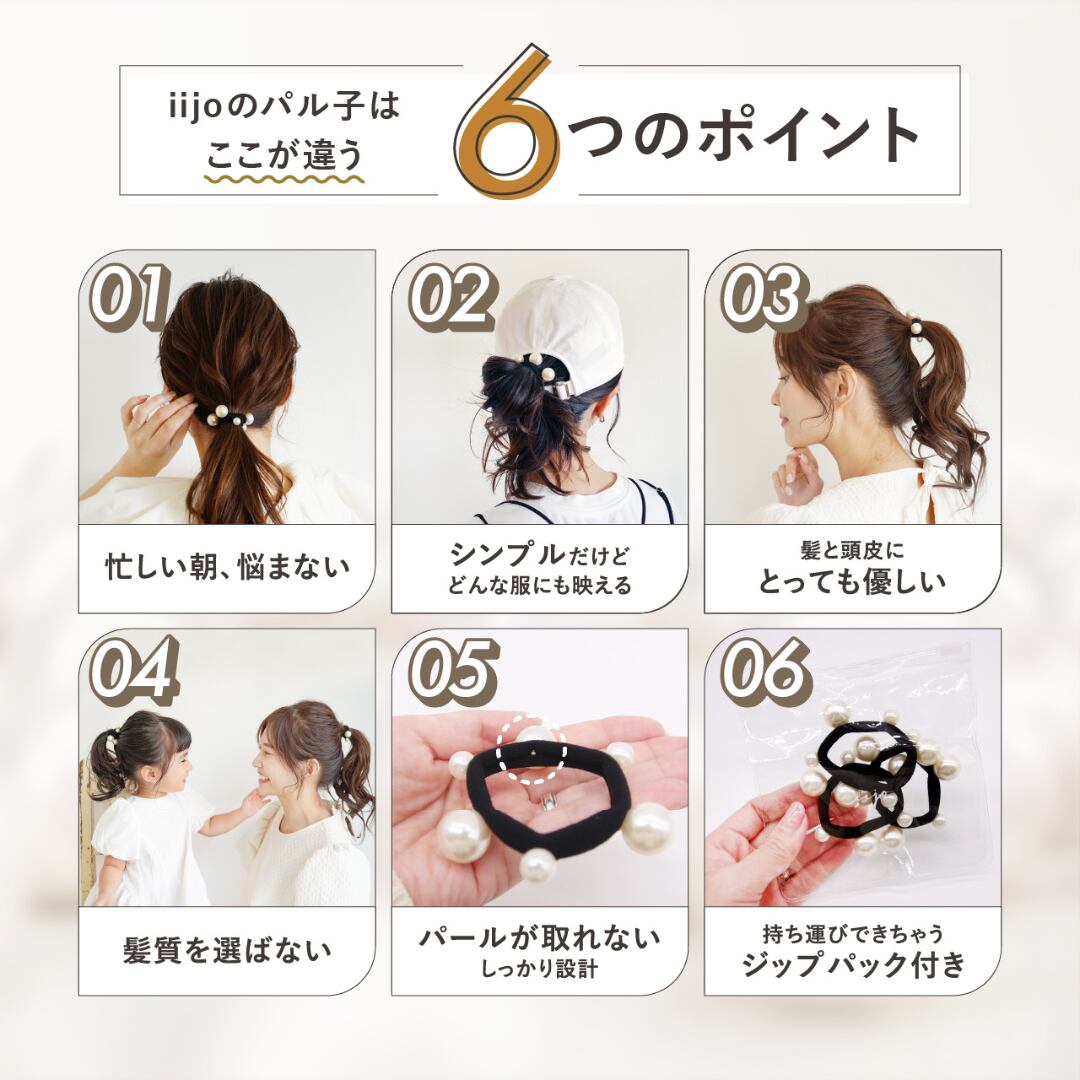 iijoのパル子は
ここが違う

6つのポイント

01
忙しい朝、悩まない

02
シンプルだけど
どんな服にも映える

03
髪と頭皮に
とっても優しい

04
髪質を選ばない

05
パールが取れない
しっかり設計

06
持ち運びできちゃう
ジップパック付き