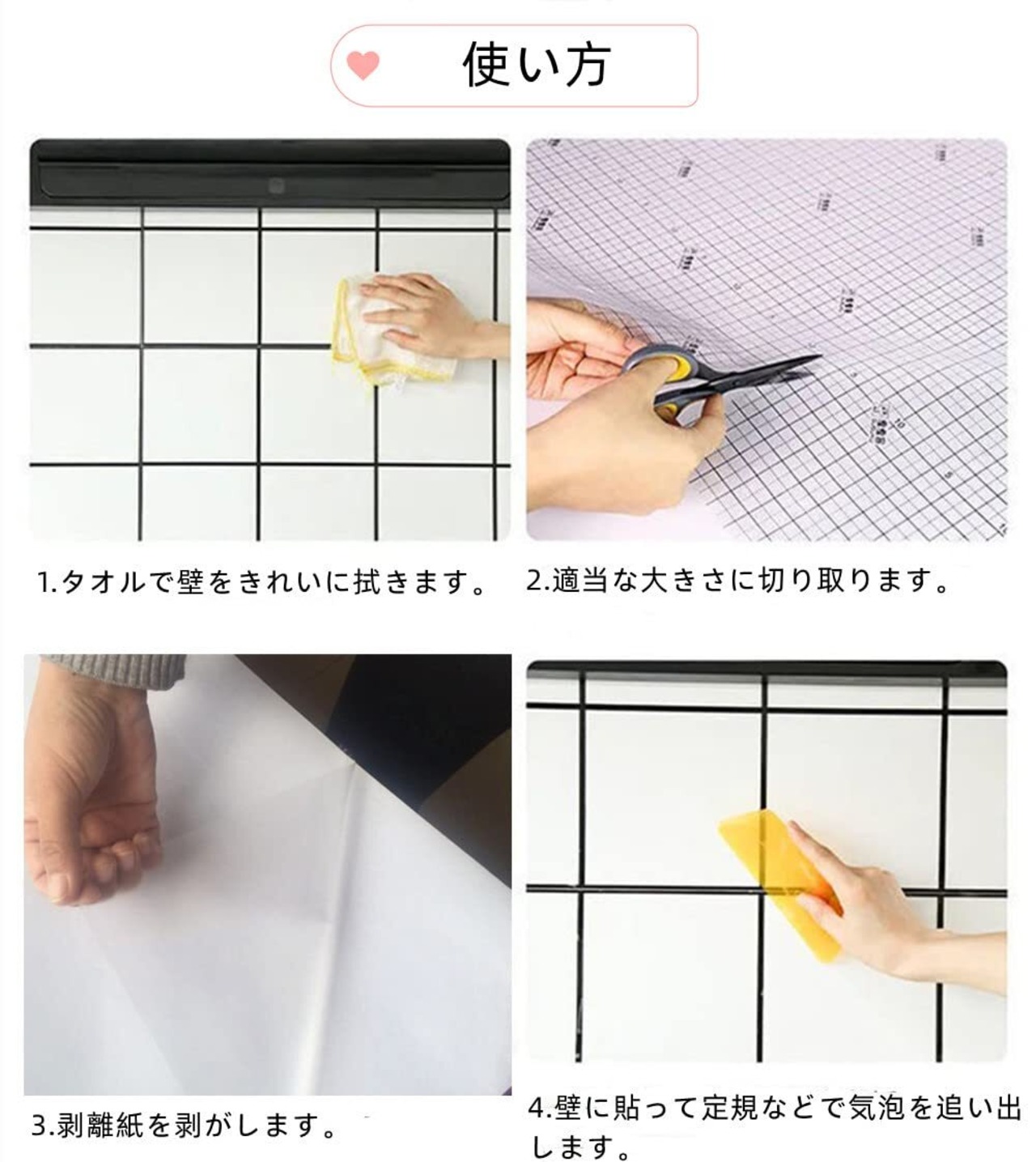 使い方

1.タオルで壁をきれいに拭きます。

2.適当な大きさに切り取ります。

3.剥離紙を剥がします。

4.壁に貼って定規などで気泡を追い出します。