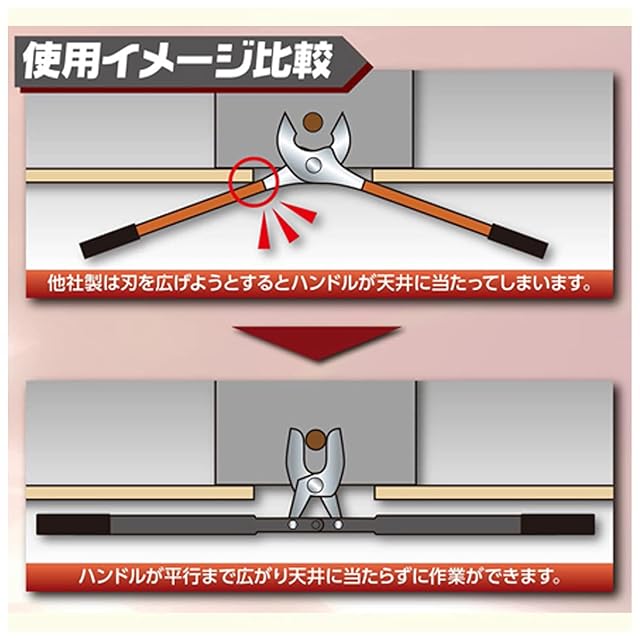 使用イメージ比較

他社製は刃を広げようとするとハンドルが天井に当たってしまいます。

ハンドルが平行まで広がり天井に当たらずに作業ができます。