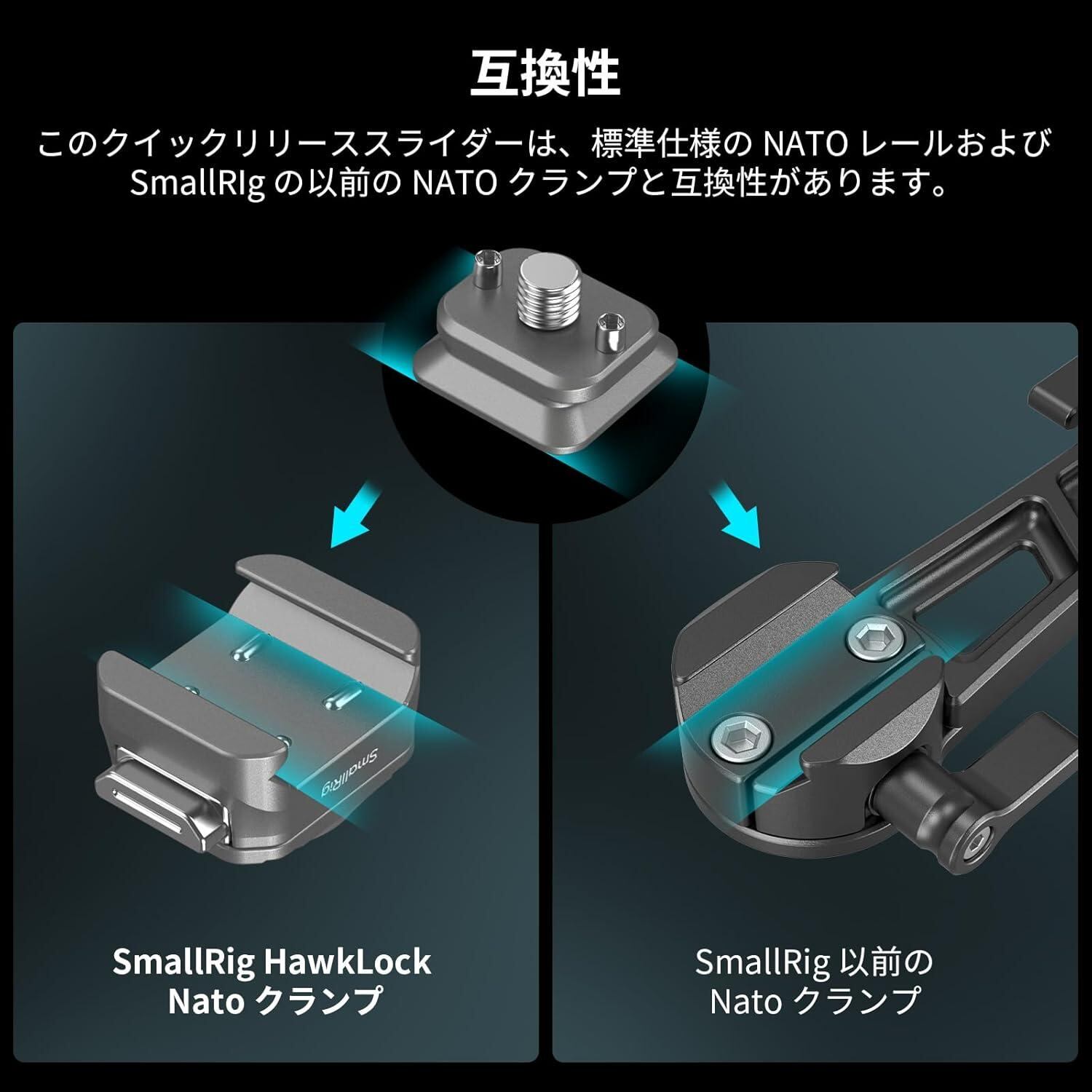 互換性

このクイックリリーススライダーは、標準仕様の NATO レールおよび SmallRIg の以前の NATO クランプと互換性があります。

SmallRig

SmallRig HawkLock Nato クランプ

SmallRig 以前の Nato クランプ