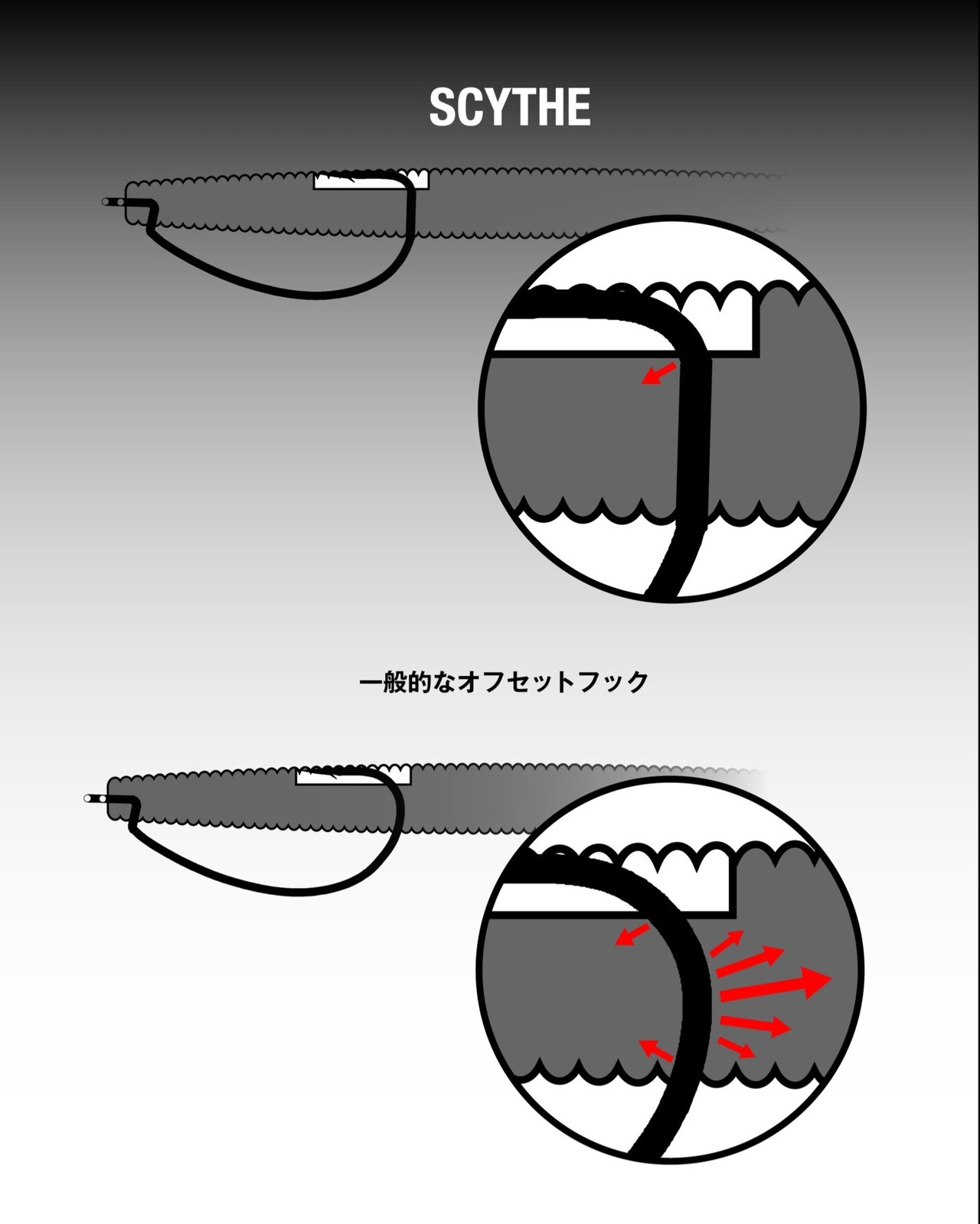 SCYTHE

一般的なオフセットフック