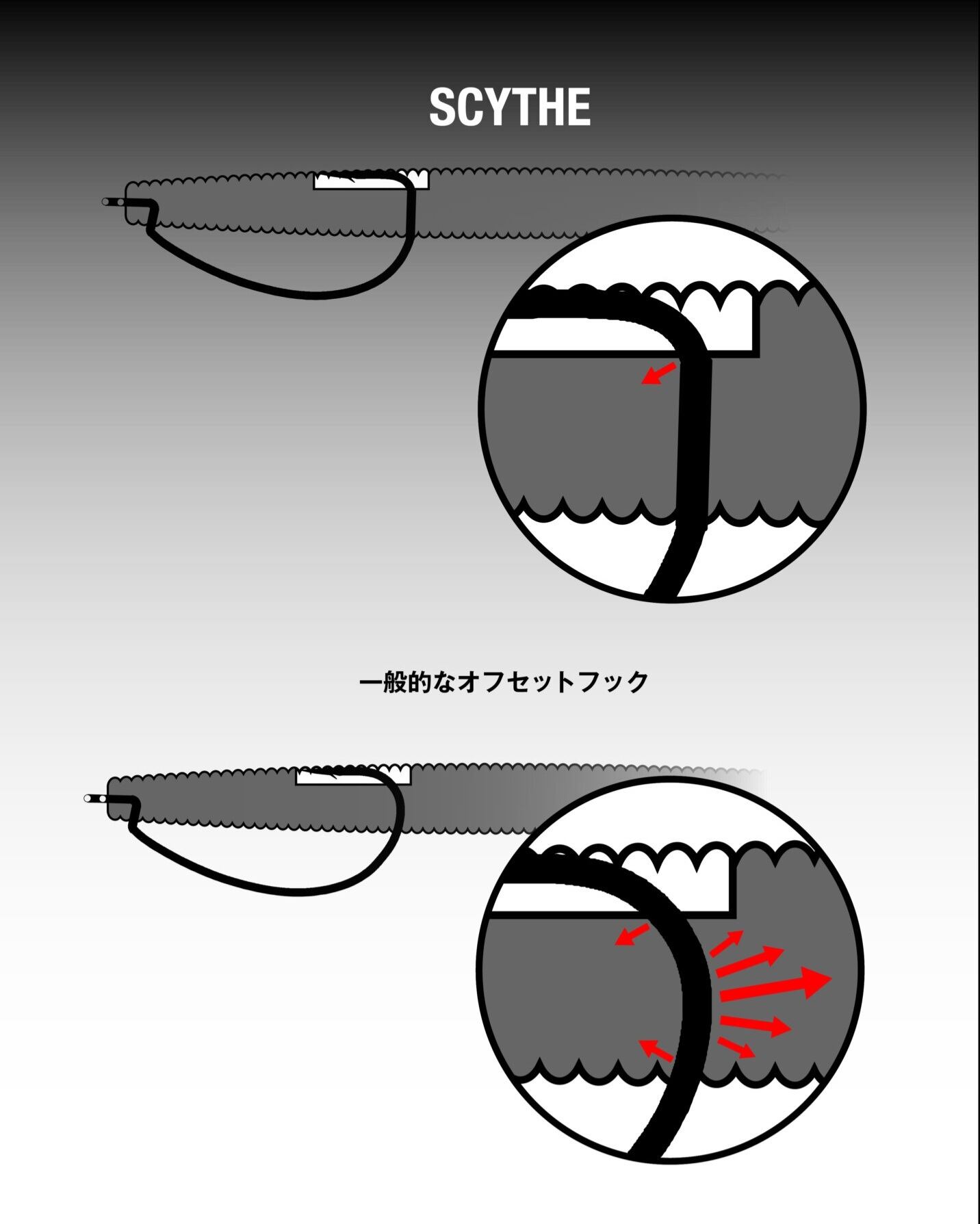 SCYTHE

一般的なオフセットフック