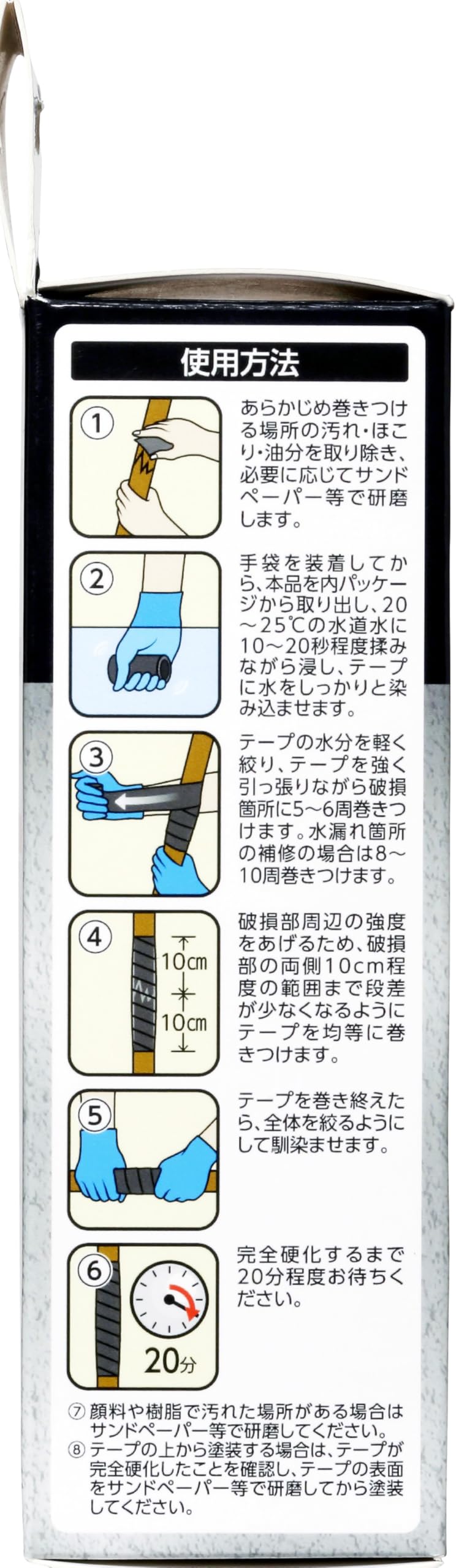 使用方法

①
あらかじめ巻きつける場所の汚れ・ほこり・油分を取り除き、必要に応じてサンドペーパー等で研磨します。

②
手袋を装着してから、本品を内パッケージから取り出し、20～25℃の水道水に10～20秒程度揉みながら浸し、テープに水をしっかりと染み込ませます。

③
テープの水分を軽く絞り、テープを強く引っ張りながら破損箇所に5～6周巻きつけます。水漏れ箇所の補修の場合は8～10周巻きつけます。

④
10cm
10cm
破損部周辺の強度をあげるため、破損部の両側10cm程度の範囲まで段差が少なくなるようにテープを均等に巻きつけます。

⑤
テープを巻き終えたら、全体を絞るようにして馴染ませます。

⑥
20分
完全硬化するまで20分程度お待ちください。

⑦ 顔料や樹脂で汚れた場所がある場合はサンドペーパー等で研磨してください。
⑧ テープの上から塗装する場合は、テープが完全硬化したことを確認し、テープの表面をサンドペーパー等で研磨してから塗装してください。