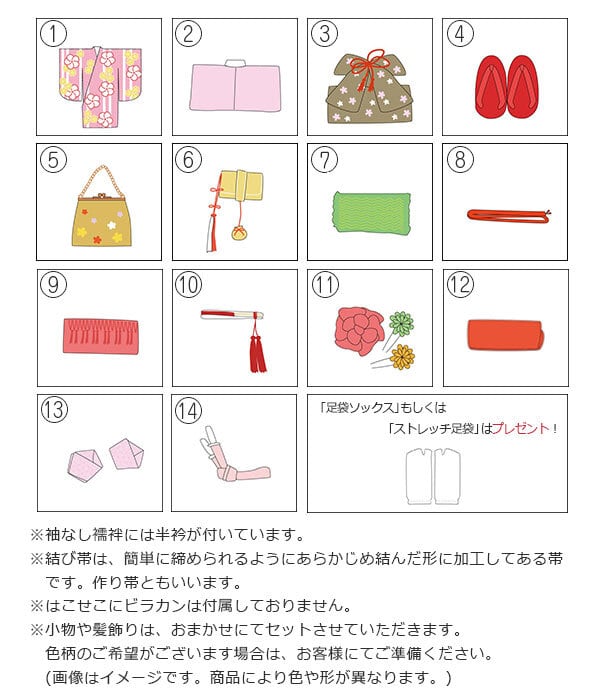 ①

②

③

④

⑤

⑥

⑦

⑧

⑨

⑩

⑪

⑫

⑬

⑭

「足袋ソックス」もしくは

「ストレッチ足袋」はプレゼント！

※袖なし襦袢には半衿が付いています。

※結び帯は、簡単に締められるようにあらかじめ結んだ形に加工してある帯です。作り帯ともいいます。

※はこせこにビラカンは付属しておりません。

※小物や髪飾りは、おまかせにてセットさせていただきます。
色柄のご希望がございます場合は、お客様にてご準備ください。
(画像はイメージです。商品により色や形が異なります。)