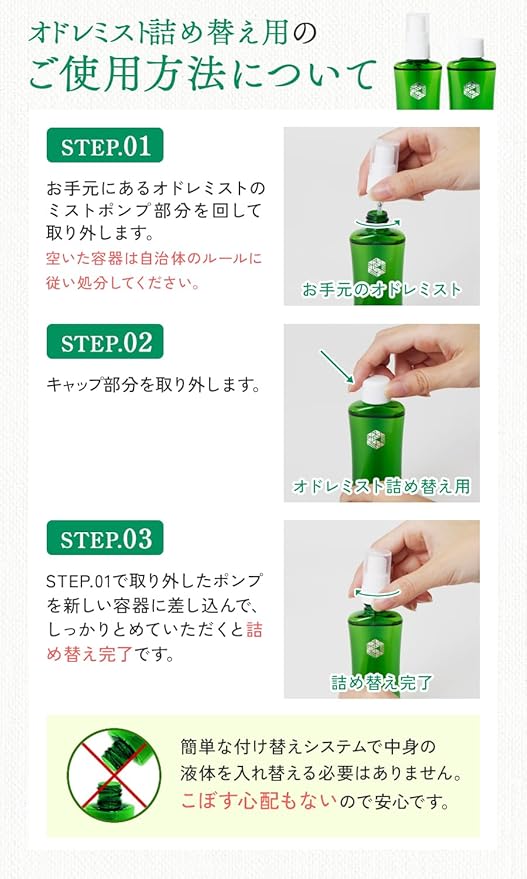 オドレミスト詰め替え用の
ご使用方法について

STEP.01

お手元にあるオドレミストのミストポンプ部分を回して取り外します。
空いた容器は自治体のルールに従い処分してください。

お手元のオドレミスト

STEP.02

キャップ部分を取り外します。

オドレミスト詰め替え用

STEP.03

STEP.01で取り外したポンプを新しい容器に差し込んで、しっかりとめていただくと詰め替え完了です。

詰め替え完了

簡単な付け替えシステムで中身の液体を入れ替える必要はありません。
こぼす心配もないので安心です。