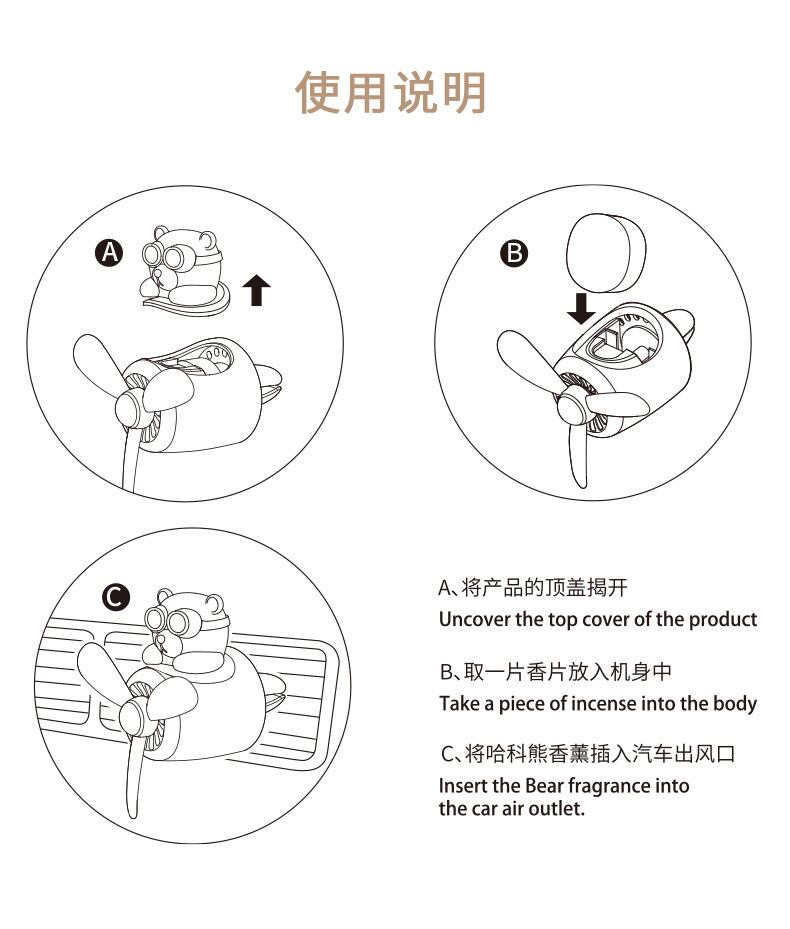 使用说明

A

B

C

A、将产品的顶盖揭开
Uncover the top cover of the product

B、取一片香片放入机身中
Take a piece of incense into the body

C、将哈科熊香薰插入汽车出风口
Insert the Bear fragrance into the car air outlet.