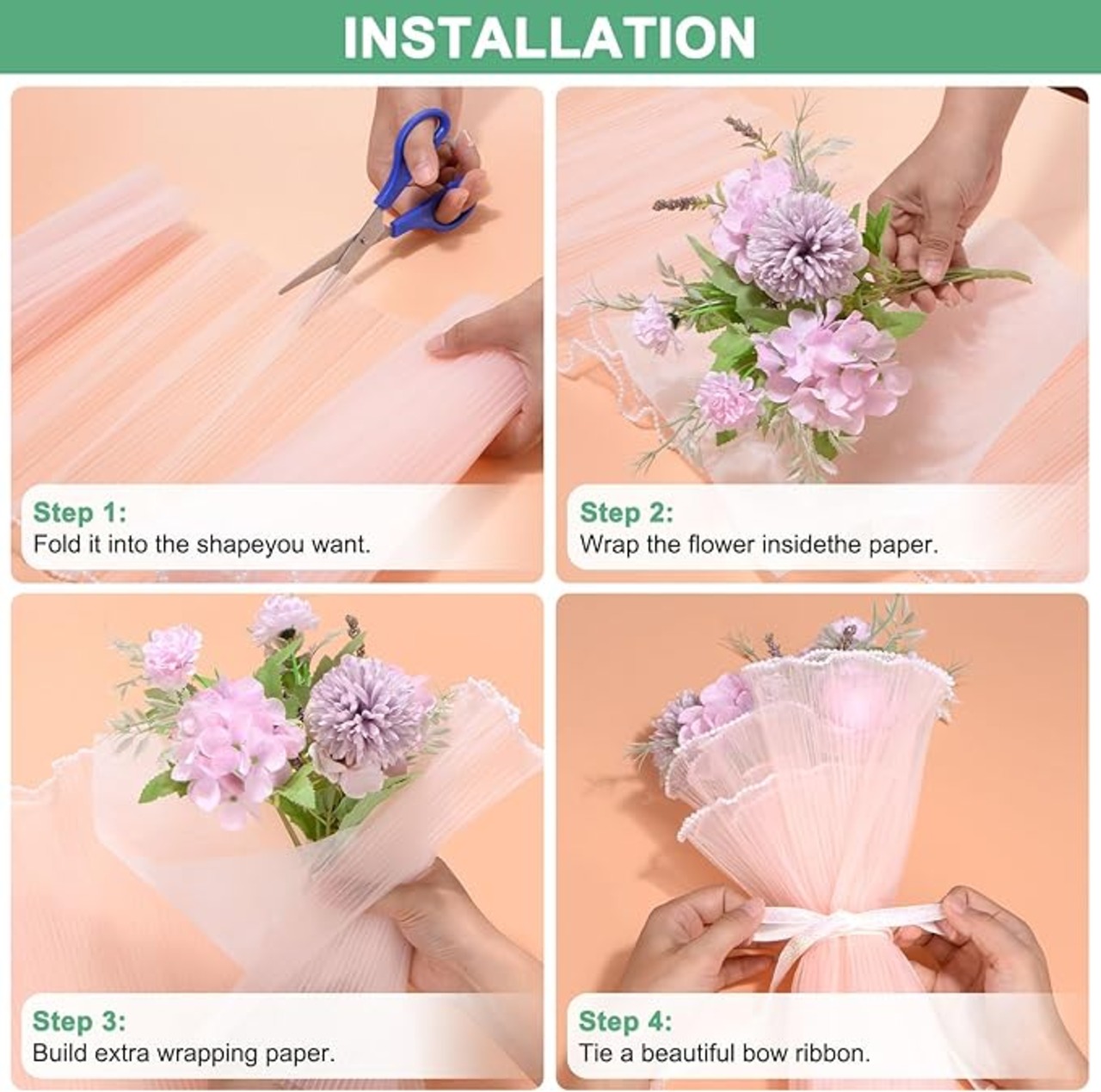 INSTALLATION

Step 1:
Fold it into the shapeyou want.

Step 2:
Wrap the flower insidethe paper.

Step 3:
Build extra wrapping paper.

Step 4:
Tie a beautiful bow ribbon.