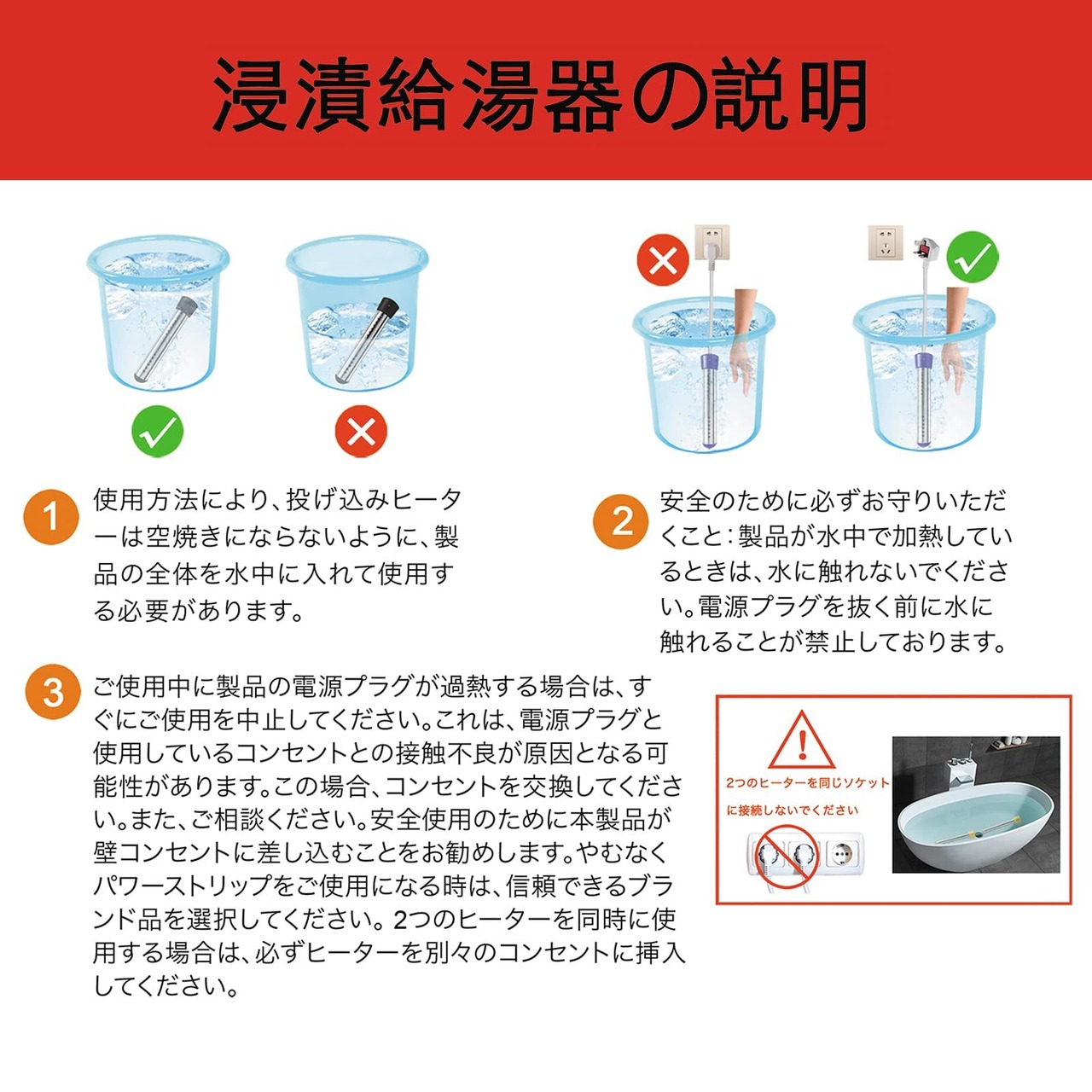 浸漬給湯器の説明

1 使用方法により、投げ込みヒーターは空焼きにならないように、製品の全体を水中に入れて使用する必要があります。

2 安全のために必ずお守りいただくこと：製品が水中で加熱しているときは、水に触れないでください。電源プラグを抜く前に水に触れることが禁止しております。

3 ご使用中に製品の電源プラグが過熱する場合は、すぐにご使用を中止してください。これは、電源プラグと使用しているコンセントとの接触不良が原因となる可能性があります。この場合、コンセントを交換してください。また、ご相談ください。安全使用のために本製品が壁コンセントに差し込むことをお勧めします。やむなくパワーストリップをご使用になる時は、信頼できるブランド品を選択してください。2つのヒーターを同時に使用する場合は、必ずヒーターを別々のコンセントに挿入してください。

2つのヒーターを同じソケットに接続しないでください