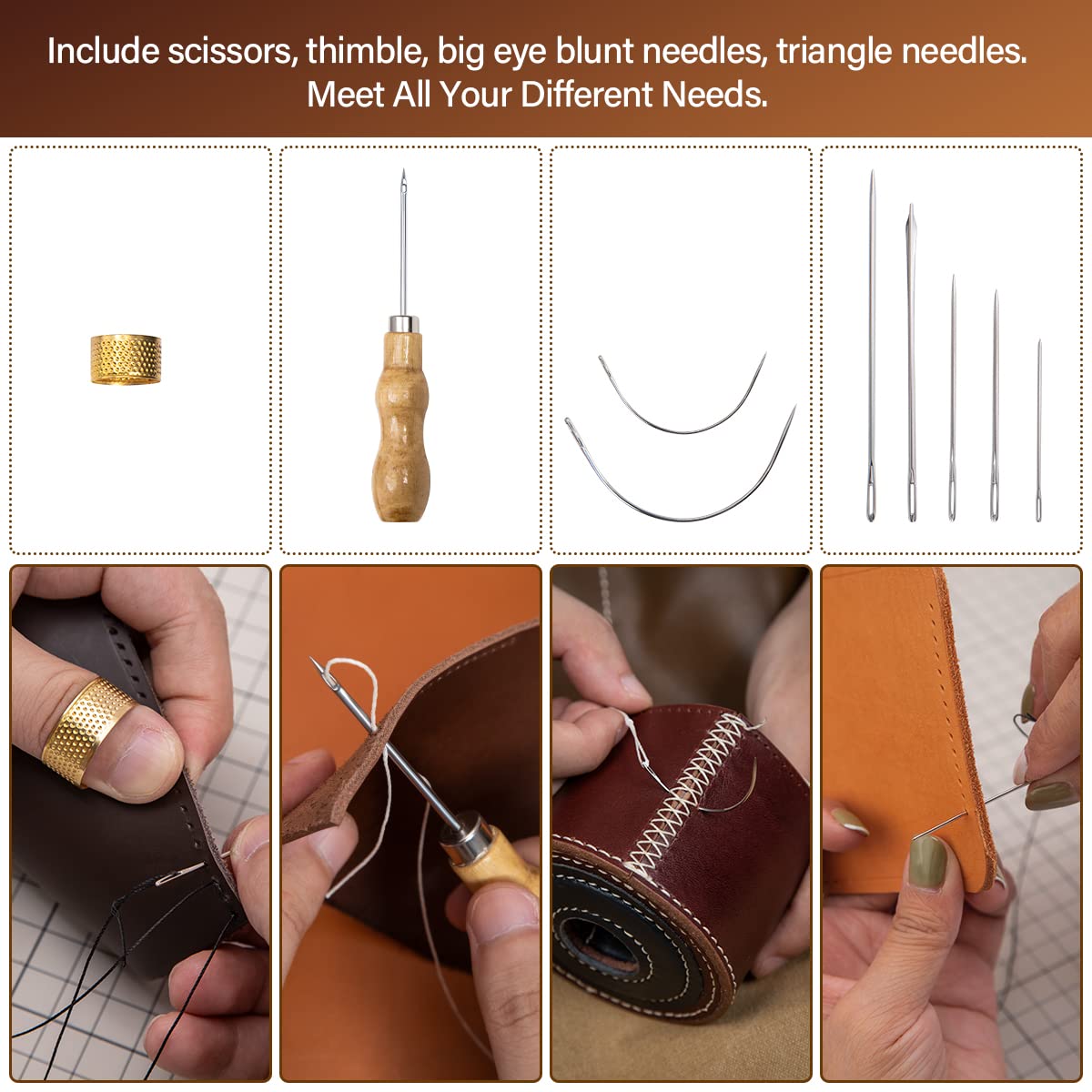 Include scissors, thimble, big eye blunt needles, triangle needles.
Meet All Your Different Needs.