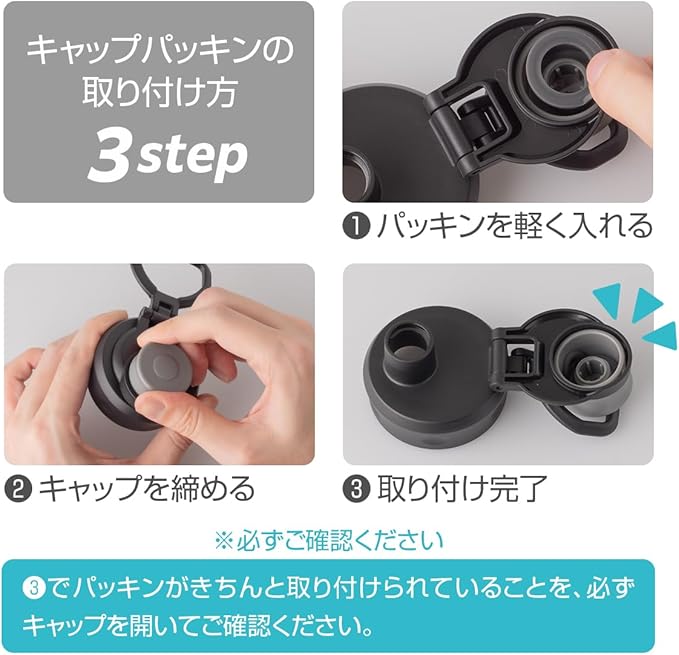 キャップパッキンの取り付け方
3step

❶ パッキンを軽く入れる

❷ キャップを締める

❸ 取り付け完了

※必ずご確認ください

❸でパッキンがきちんと取り付けられていることを、必ずキャップを開いてご確認ください。