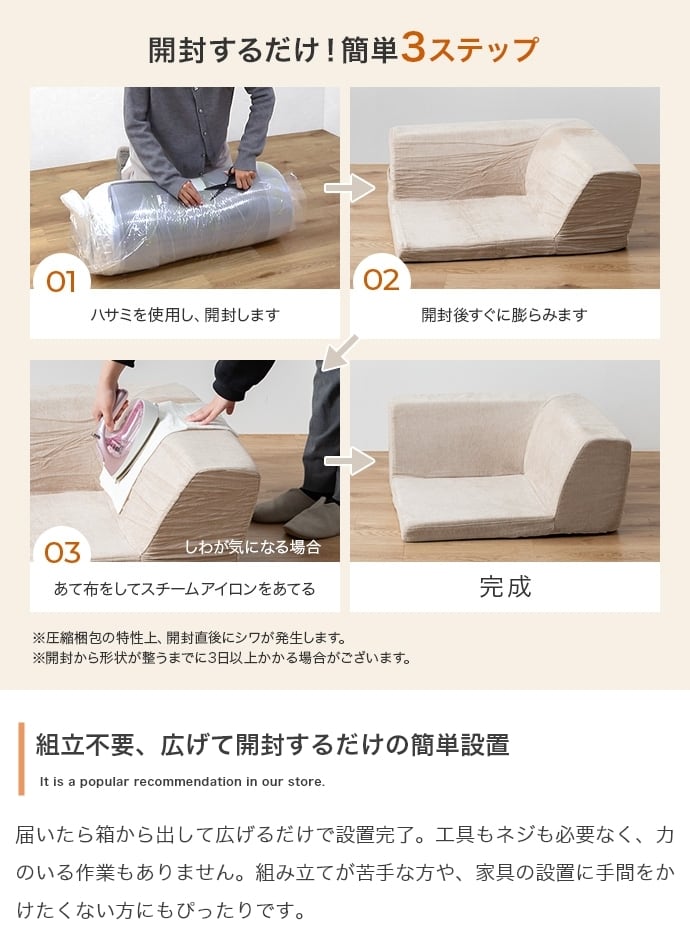 開封するだけ！簡単3ステップ

01
ハサミを使用し、開封します

02
開封後すぐに膨らみます

03
しわが気になる場合
あて布をしてスチームアイロンをあてる

完成

※圧縮梱包の特性上、開封直後にシワが発生します。
※開封から形状が整うまでに3日以上かかる場合がございます。

組立不要、広げて開封するだけの簡単設置
It is a popular recommendation in our store.

届いたら箱から出して広げるだけで設置完了。工具もネジも必要なく、力のいる作業もありません。組み立てが苦手な方や、家具の設置に手間をかけたくない方にもぴったりです。