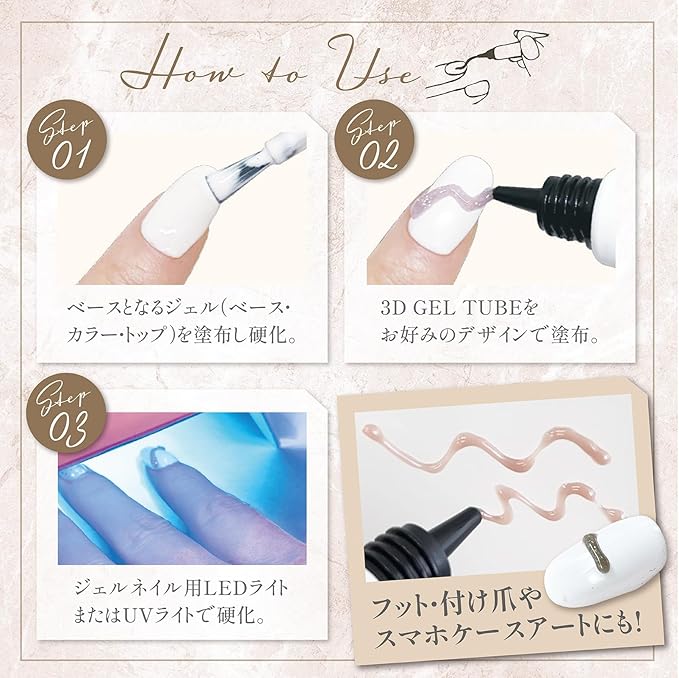 How to Use

Step 01

ベースとなるジェル(ベース・カラー・トップ)を塗布し硬化。

Step 02

3D GEL TUBEをお好みのデザインで塗布。

Step 03

ジェルネイル用LEDライトまたはUVライトで硬化。

フット・付け爪やスマホケースアートにも!