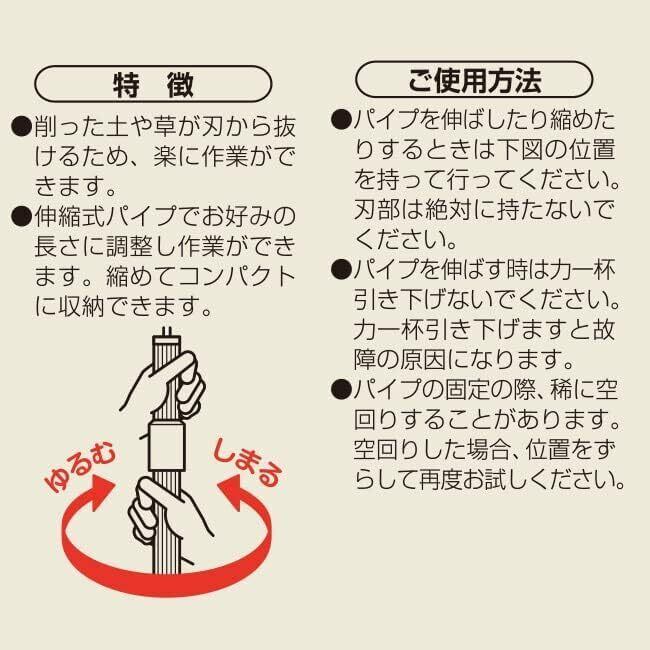 特　徴

●削った土や草が刃から抜けるため、楽に作業ができます。

●伸縮式パイプでお好みの長さに調整し作業ができます。縮めてコンパクトに収納できます。

ゆるむ

しまる

ご使用方法

●パイプを伸ばしたり縮めたりするときは下図の位置を持って行ってください。刃部は絶対に持たないでください。

●パイプを伸ばす時は力一杯引き下げないでください。力一杯引き下げますと故障の原因になります。

●パイプの固定の際、稀に空回りすることがあります。空回りした場合、位置をずらして再度お試しください。