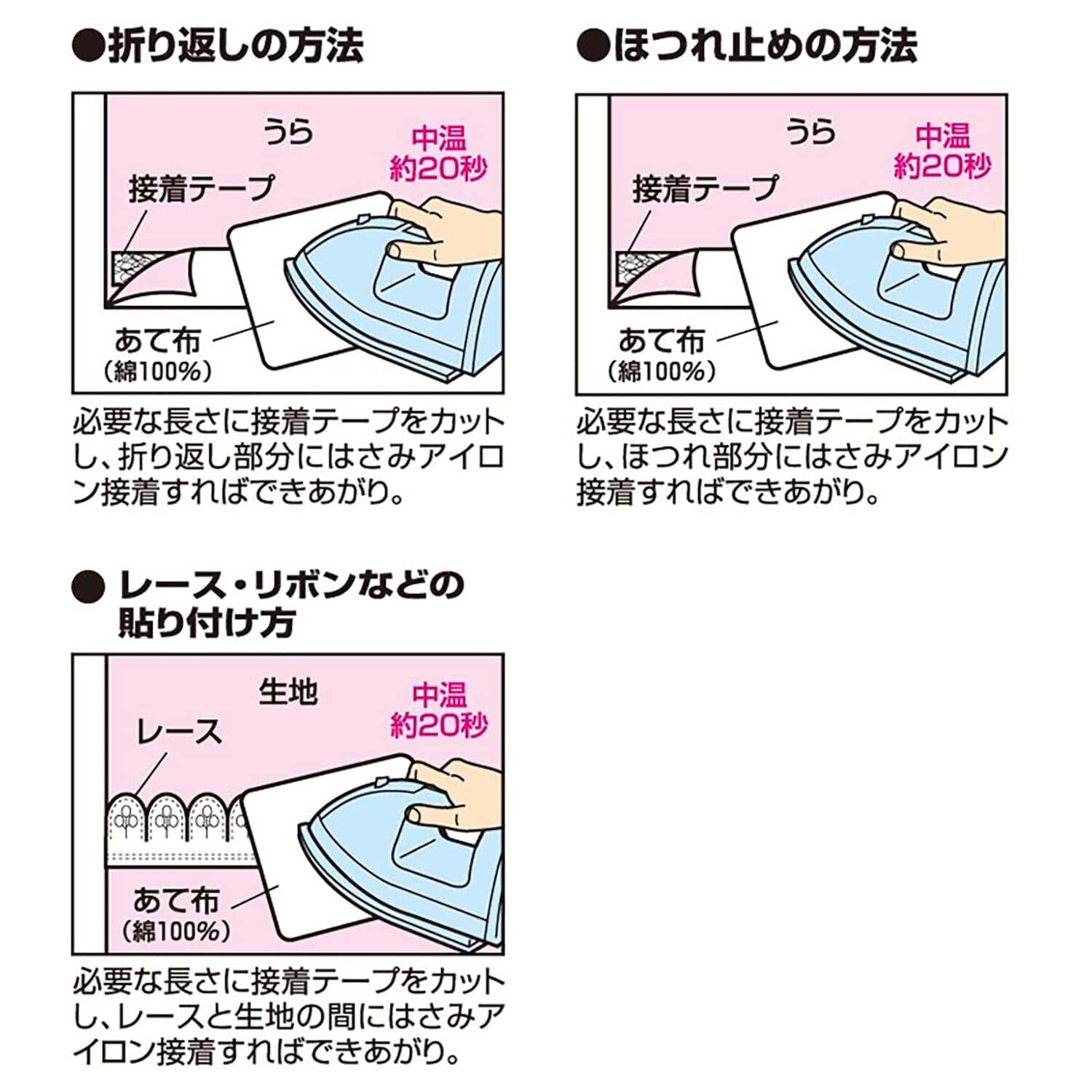 ●折り返しの方法

うら

中温
約20秒

接着テープ

あて布
（綿100%）

必要な長さに接着テープをカットし、折り返し部分にはさみアイロン接着すればできあがり。

●ほつれ止めの方法

うら

中温
約20秒

接着テープ

あて布
（綿100%）

必要な長さに接着テープをカットし、ほつれ部分にはさみアイロン接着すればできあがり。

● レース・リボンなどの貼り付け方

生地

中温
約20秒

レース

あて布
（綿100%）

必要な長さに接着テープをカットし、レースと生地の間にはさみアイロン接着すればできあがり。