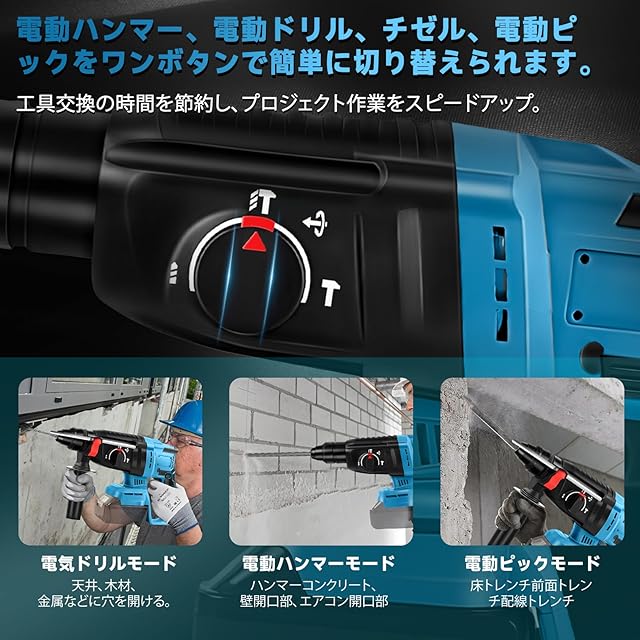 電動ハンマー、電動ドリル、チゼル、電動ピックをワンボタンで簡単に切り替えられます。

工具交換の時間を節約し、プロジェクト作業をスピードアップ。

電気ドリルモード
天井、木材、金属などに穴を開ける。

電動ハンマーモード
ハンマーコンクリート、壁開口部、エアコン開口部

電動ピックモード
床トレンチ前面トレンチ配線トレンチ