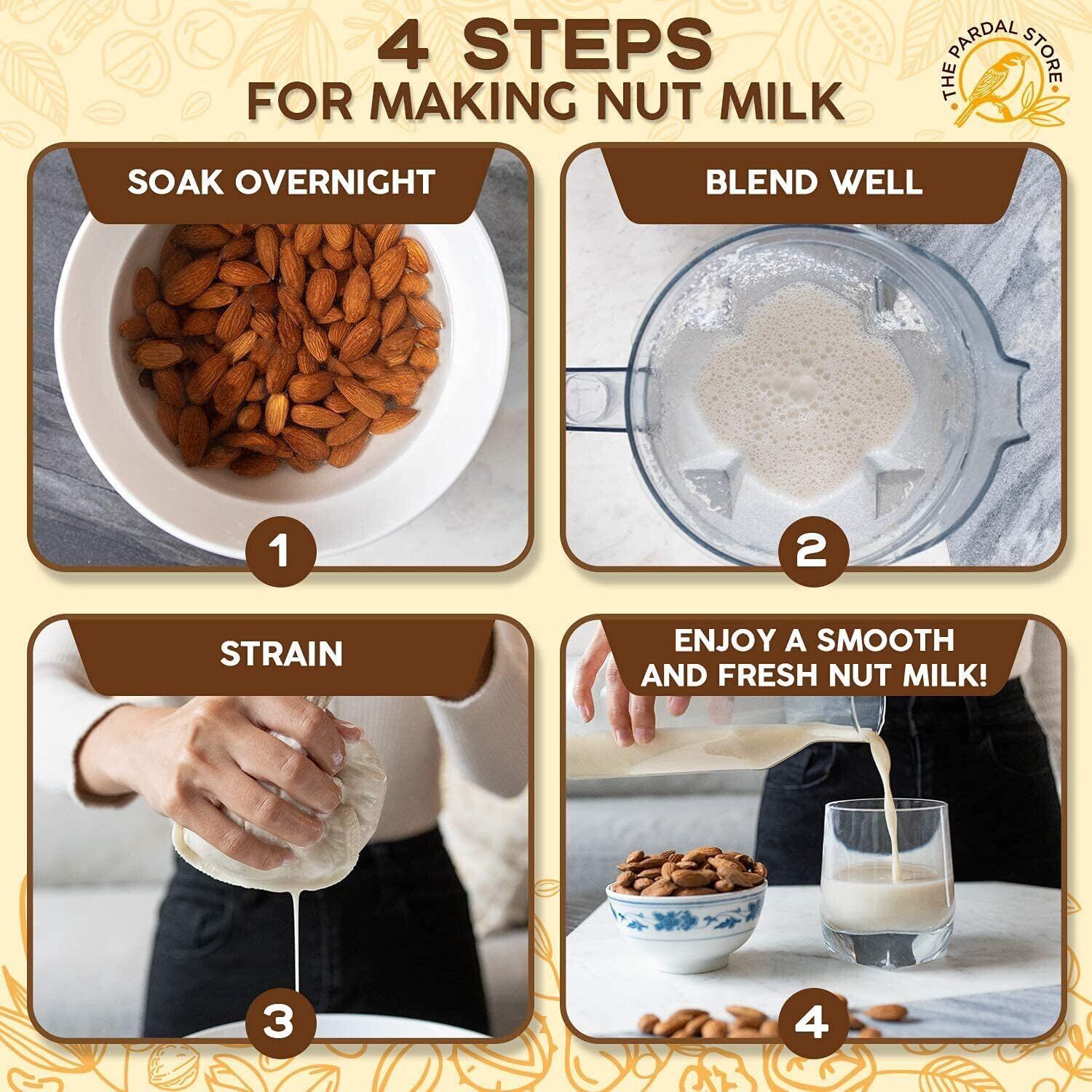 4 STEPS
FOR MAKING NUT MILK

THE PARDAL STORE

SOAK OVERNIGHT

1

BLEND WELL

2

STRAIN

3

ENJOY A SMOOTH AND FRESH NUT MILK!

4