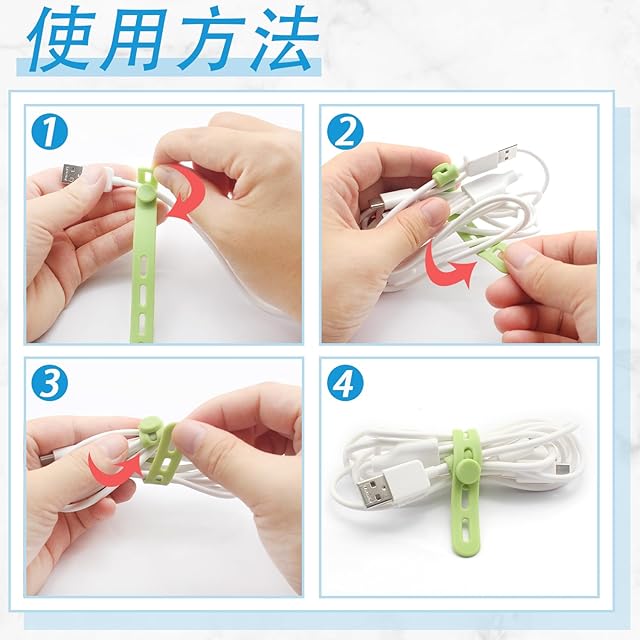 使用方法

1

2

3

4