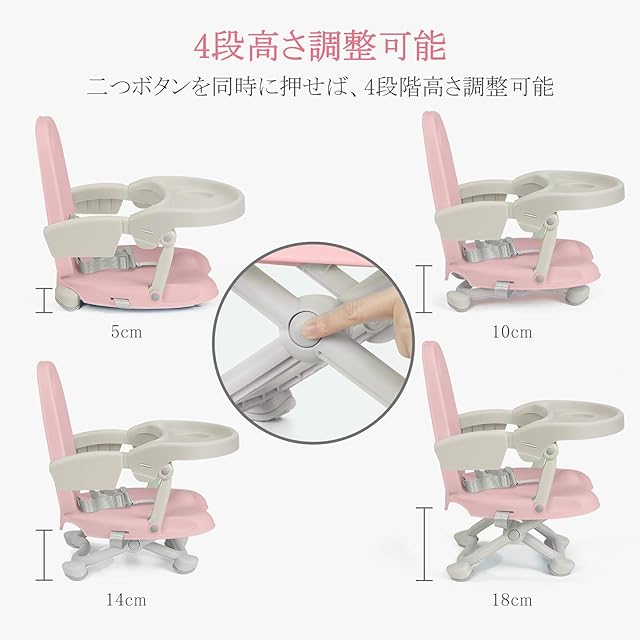 4段高さ調整可能

二つボタンを同時に押せば、4段階高さ調整可能

5cm

10cm

14cm

18cm