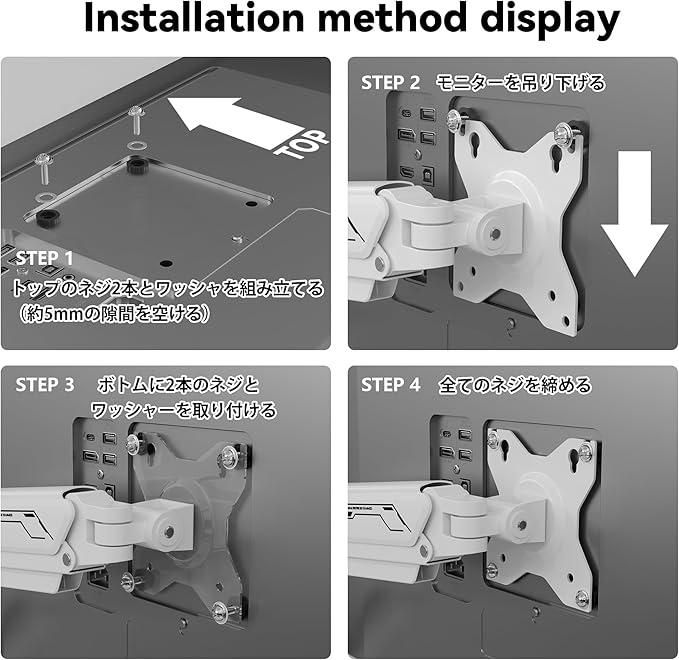 Installation method display

TOP

STEP 1
トップのネジ2本とワッシャを組み立てる
（約5mmの隙間を空ける）

STEP 2 モニターを吊り下げる

STEP 3 ボトムに2本のネジと
ワッシャーを取り付ける

STEP 4 全てのネジを締める