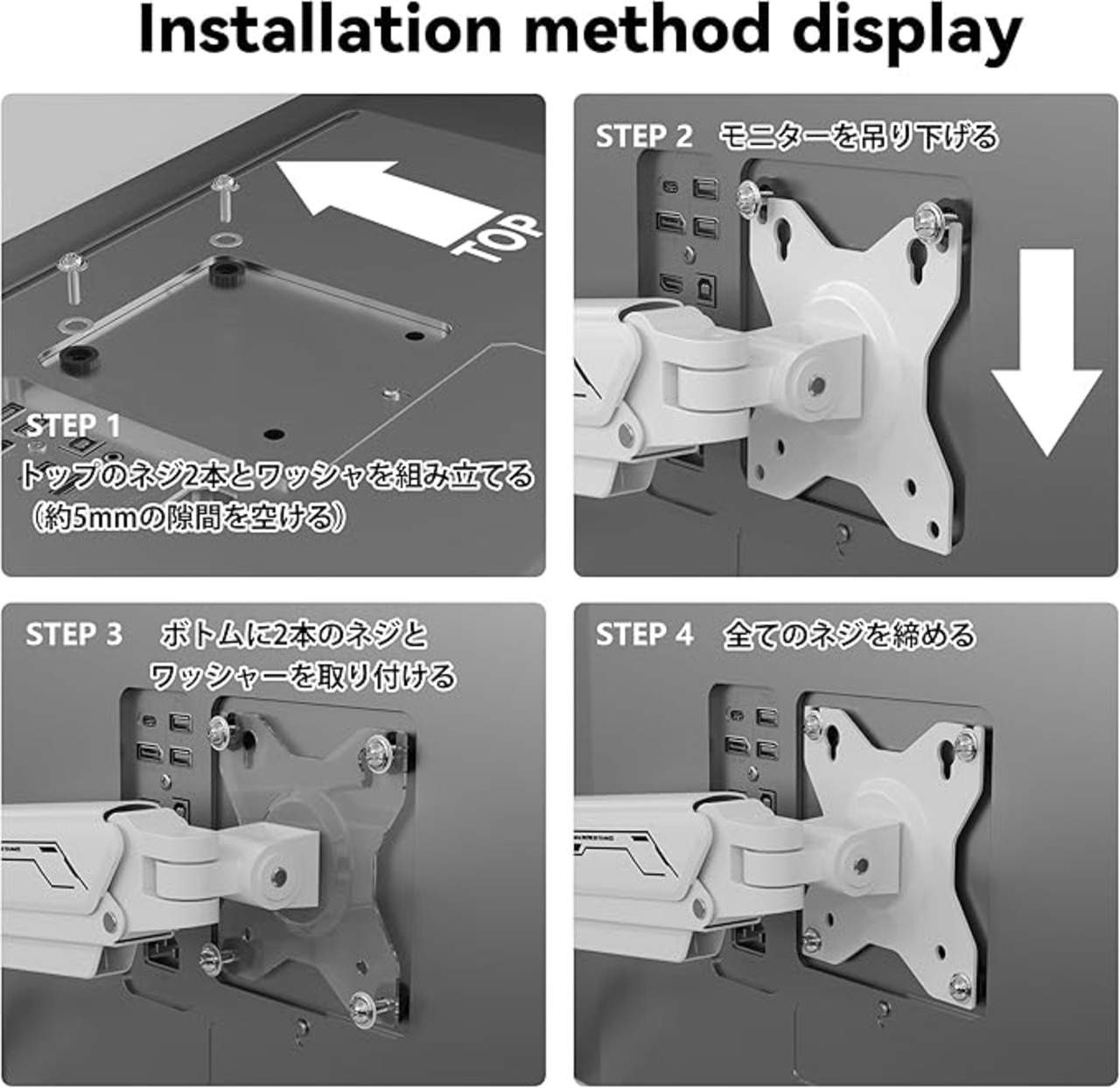 Installation method display

TOP

STEP 1
トップのネジ2本とワッシャを組み立てる
（約5mmの隙間を空ける）

STEP 2　モニターを吊り下げる

STEP 3　ボトムに2本のネジと
ワッシャーを取り付ける

STEP 4　全てのネジを締める