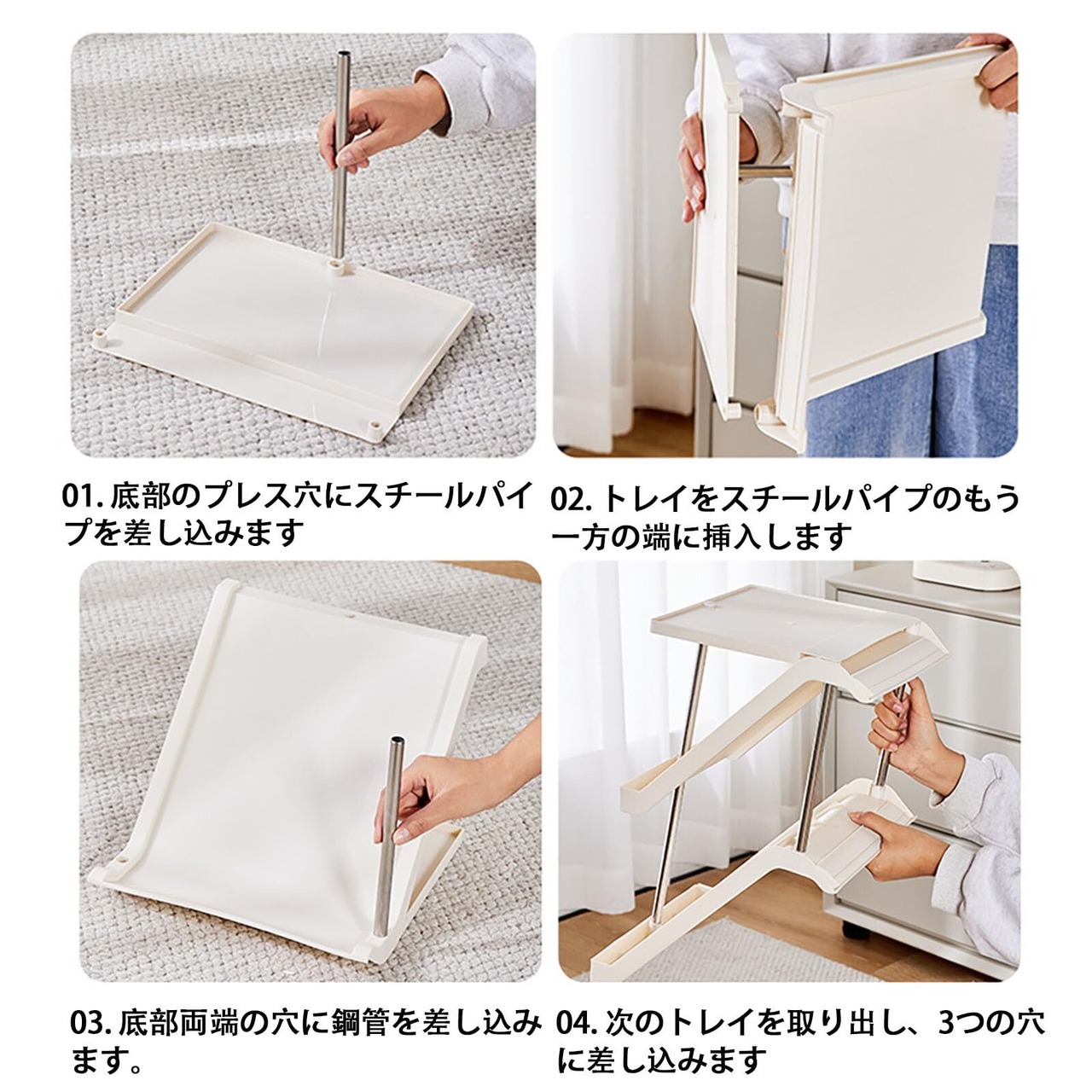 01. 底部のプレス穴にスチールパイプを差し込みます

02. トレイをスチールパイプのもう一方の端に挿入します

03. 底部両端の穴に鋼管を差し込みます。

04. 次のトレイを取り出し、3つの穴に差し込みます