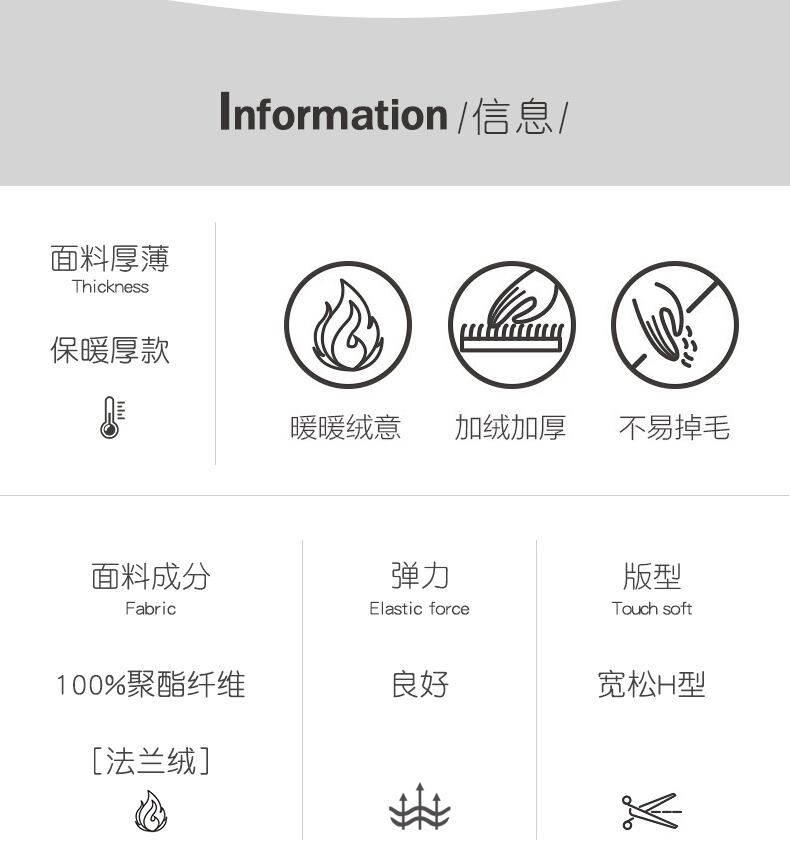 Information /信息/

面料厚薄
Thickness

保暖厚款

暖暖绒意 加绒加厚 不易掉毛

面料成分
Fabric

100%聚酯纤维

[法兰绒]

弹力
Elastic force

良好

版型
Touch soft

宽松H型