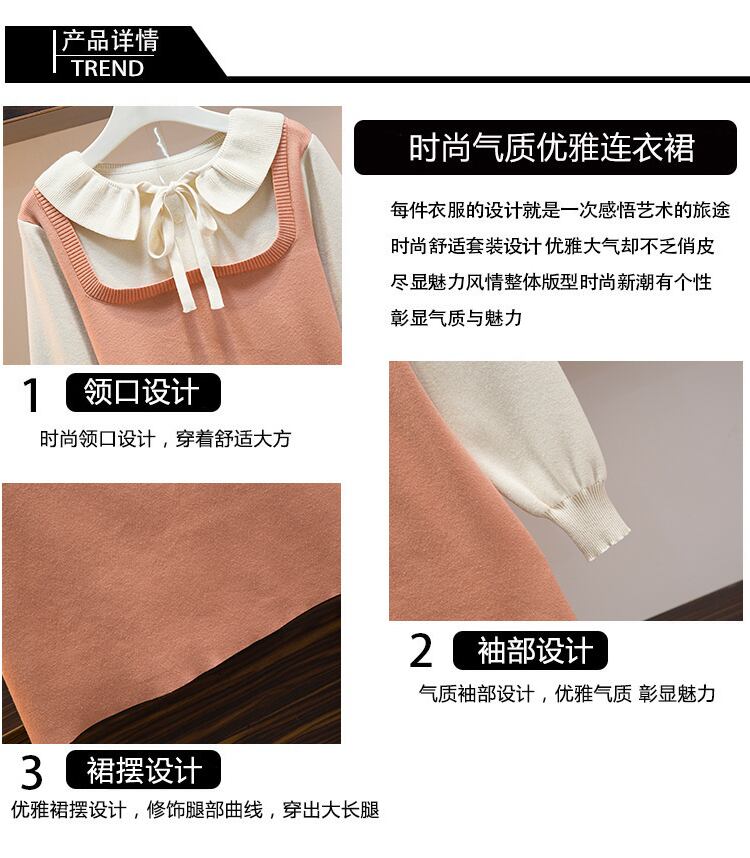 产品详情
TREND

时尚气质优雅连衣裙

每件衣服的设计就是一次感悟艺术的旅途
时尚舒适套装设计 优雅大气却不乏俏皮
尽显魅力风情整体版型时尚新潮有个性
彰显气质与魅力

1 领口设计
时尚领口设计，穿着舒适大方

2 袖部设计
气质袖部设计，优雅气质 彰显魅力

3 裙摆设计
优雅裙摆设计，修饰腿部曲线，穿出大长腿