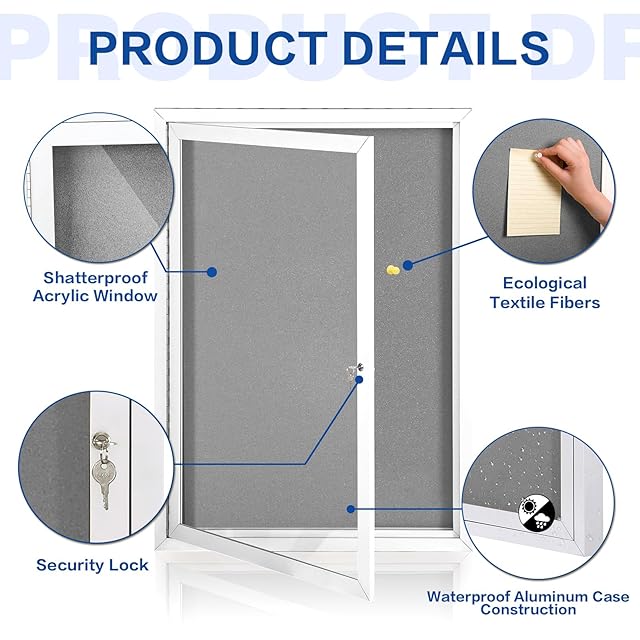 PRODUCT DETAILS

Shatterproof Acrylic Window

Ecological Textile Fibers

Security Lock

Waterproof Aluminum Case Construction