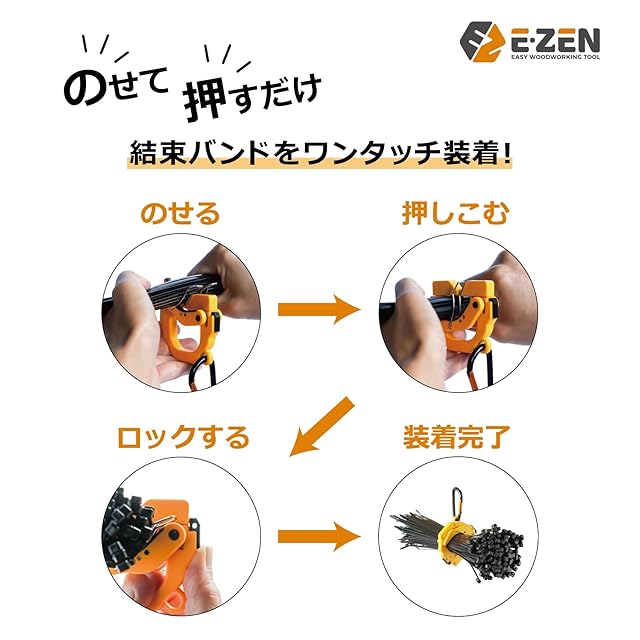 E·ZEN
EASY WOODWORKING TOOL

のせて 押すだけ

結束バンドをワンタッチ装着!

のせる

押しこむ

ロックする

装着完了