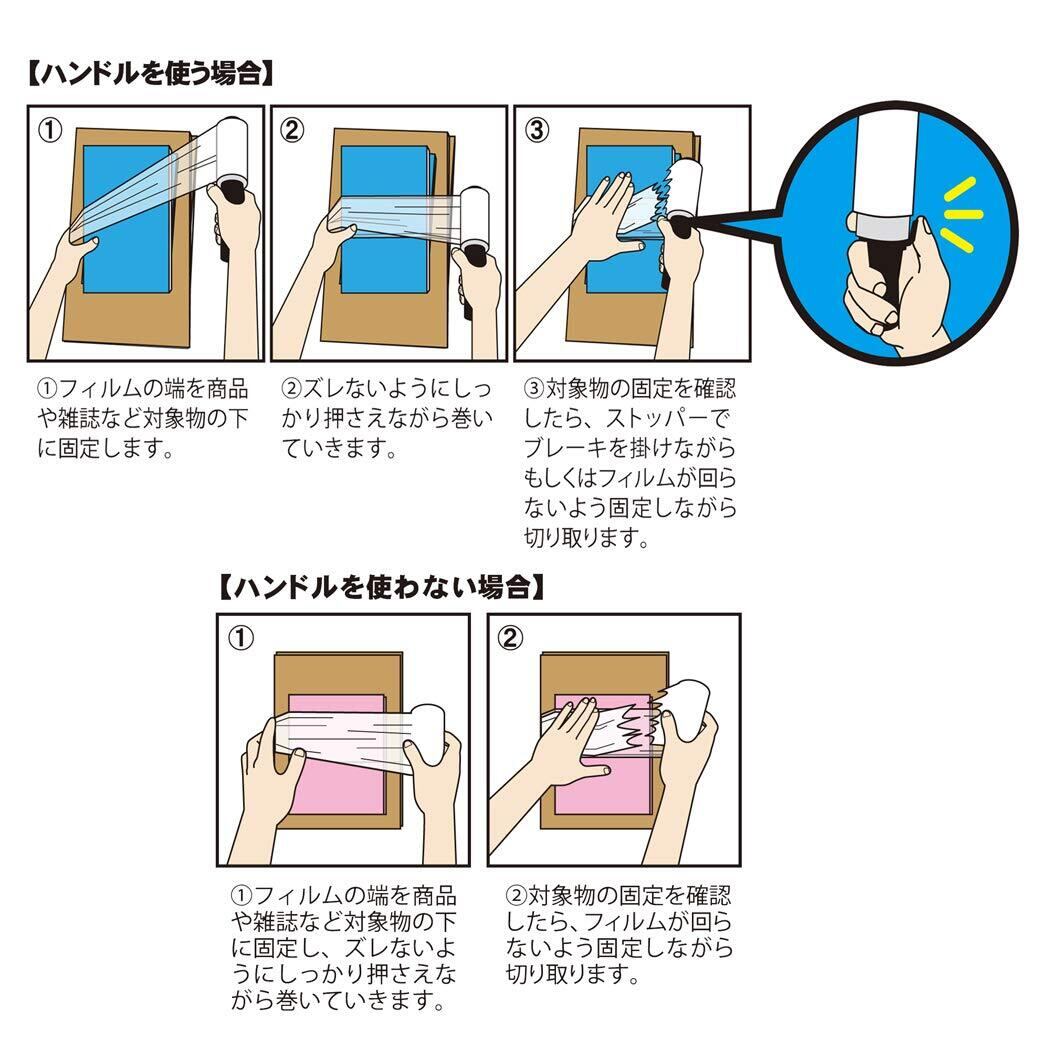 【ハンドルを使う場合】

①

②

③

①フィルムの端を商品や雑誌など対象物の下に固定します。

②ズレないようにしっかり押さえながら巻いていきます。

③対象物の固定を確認したら、ストッパーでブレーキを掛けながらもしくはフィルムが回らないよう固定しながら切り取ります。

【ハンドルを使わない場合】

①

②

①フィルムの端を商品や雑誌など対象物の下に固定し、ズレないようにしっかり押さえながら巻いていきます。

②対象物の固定を確認したら、フィルムが回らないよう固定しながら切り取ります。