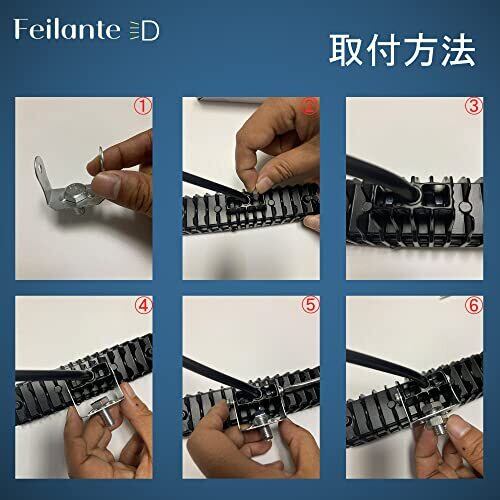 Feilante

取付方法

①

②

③

④

⑤

⑥