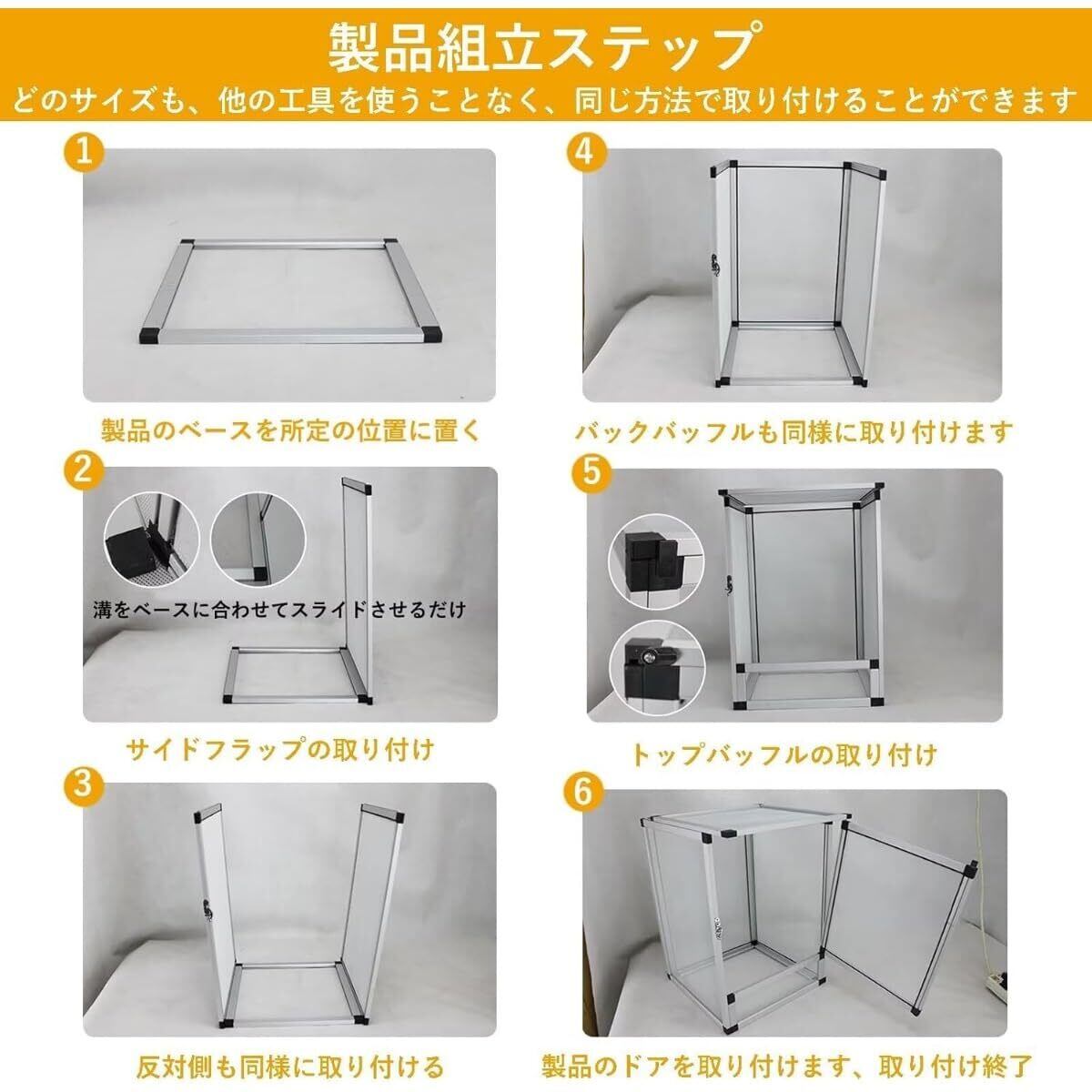 製品組立ステップ
どのサイズも、他の工具を使うことなく、同じ方法で取り付けることができます

1
製品のベースを所定の位置に置く

2
溝をベースに合わせてスライドさせるだけ
サイドフラップの取り付け

3
反対側も同様に取り付ける

4
バックバッフルも同様に取り付けます

5
トップバッフルの取り付け

6
製品のドアを取り付けます、取り付け終了