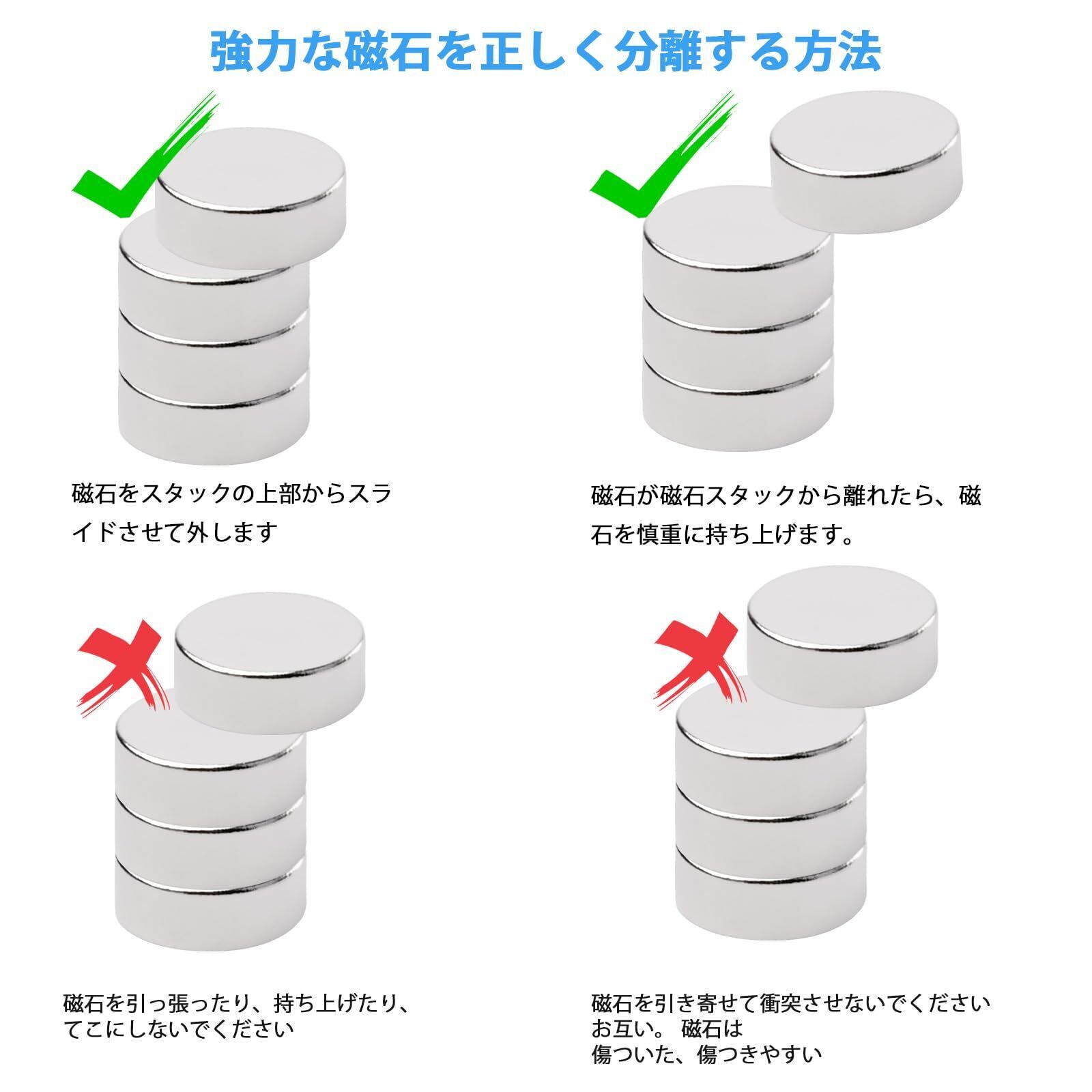 強力な磁石を正しく分離する方法

磁石をスタックの上部からスライドさせて外します

磁石が磁石スタックから離れたら、磁石を慎重に持ち上げます。

磁石を引っ張ったり、持ち上げたり、てこにしないでください

磁石を引き寄せて衝突させないでください お互い。 磁石は
傷ついた、傷つきやすい