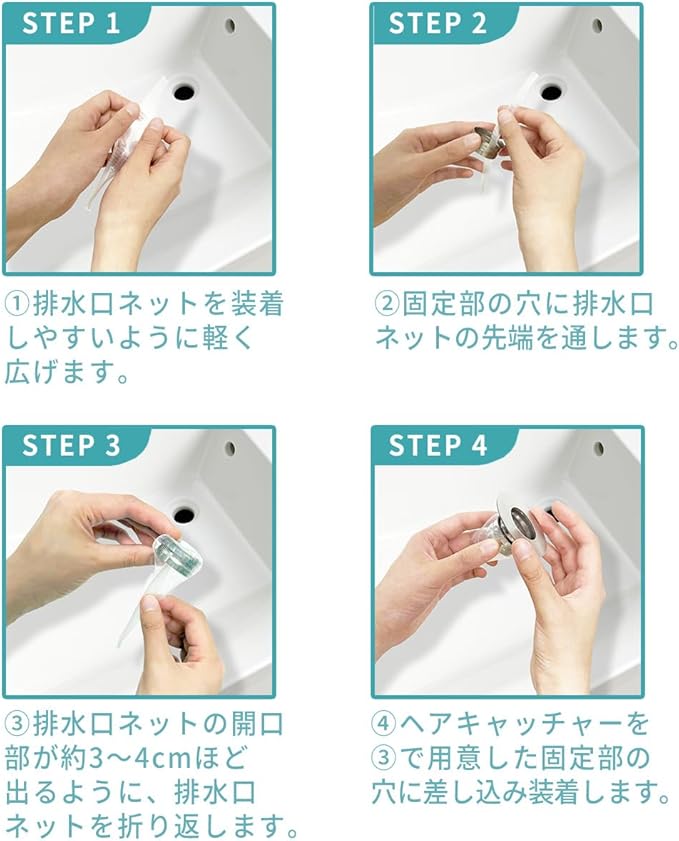 STEP 1

①排水口ネットを装着しやすいように軽く広げます。

STEP 2

②固定部の穴に排水口ネットの先端を通します。

STEP 3

③排水口ネットの開口部が約3〜4cmほど出るように、排水口ネットを折り返します。

STEP 4

④ヘアキャッチャーを③で用意した固定部の穴に差し込み装着します。