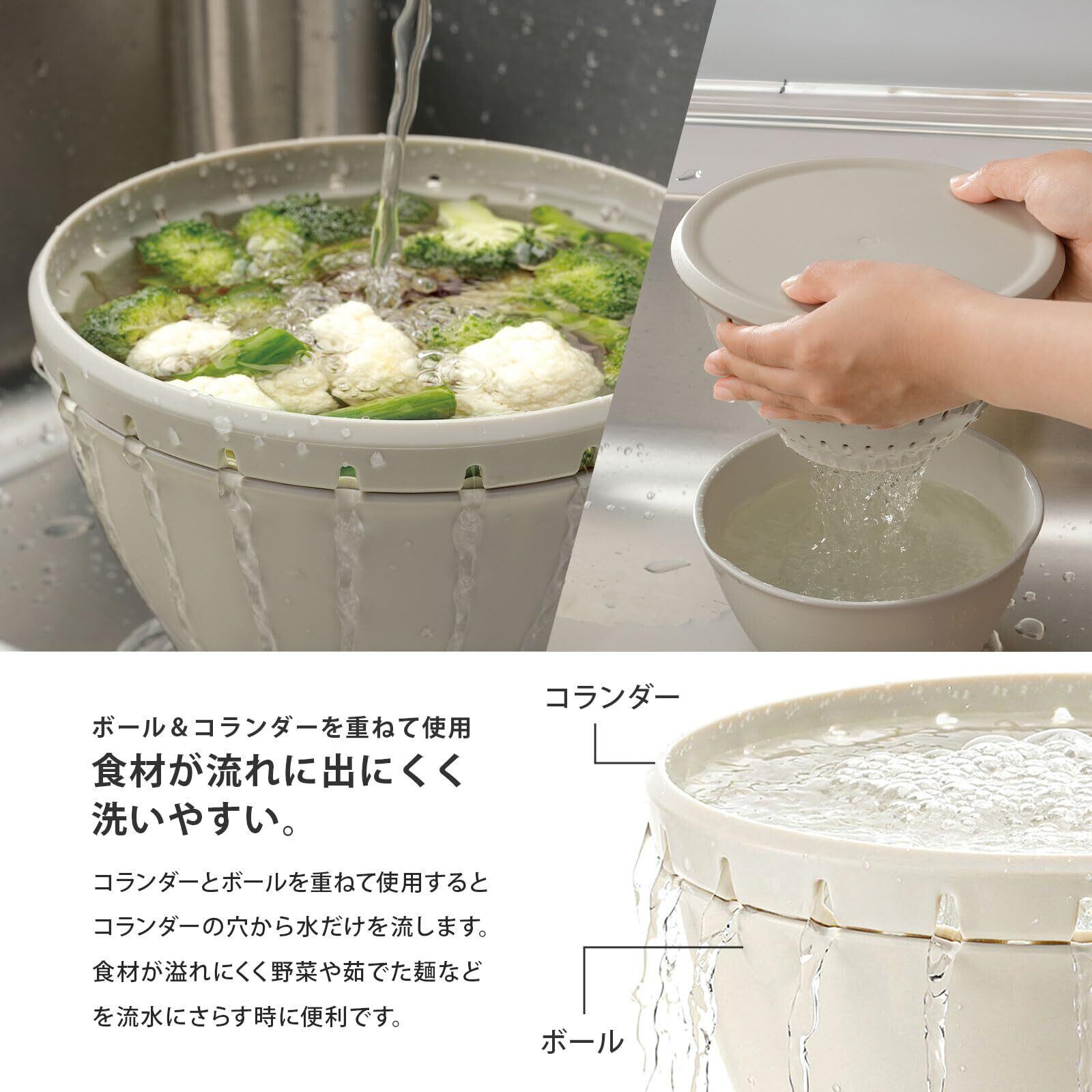 ボール＆コランダーを重ねて使用

食材が流れに出にくく洗いやすい。

コランダーとボールを重ねて使用するとコランダーの穴から水だけを流します。食材が溢れにくく野菜や茹でた麺などを流水にさらす時に便利です。

コランダー

ボール