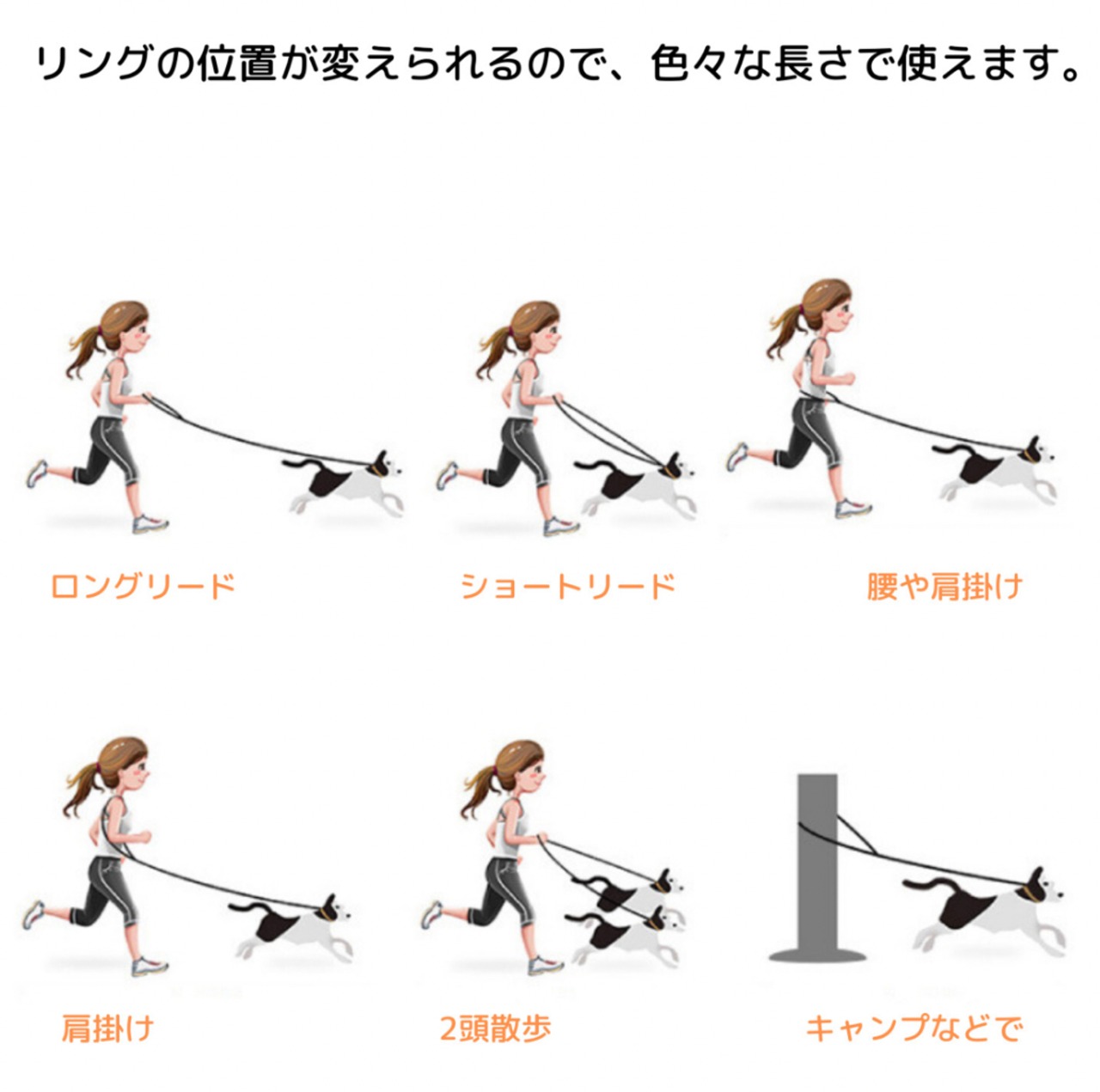 リングの位置が変えられるので、色々な長さで使えます。

ロングリード

ショートリード

腰や肩掛け

肩掛け

2頭散歩

キャンプなどで