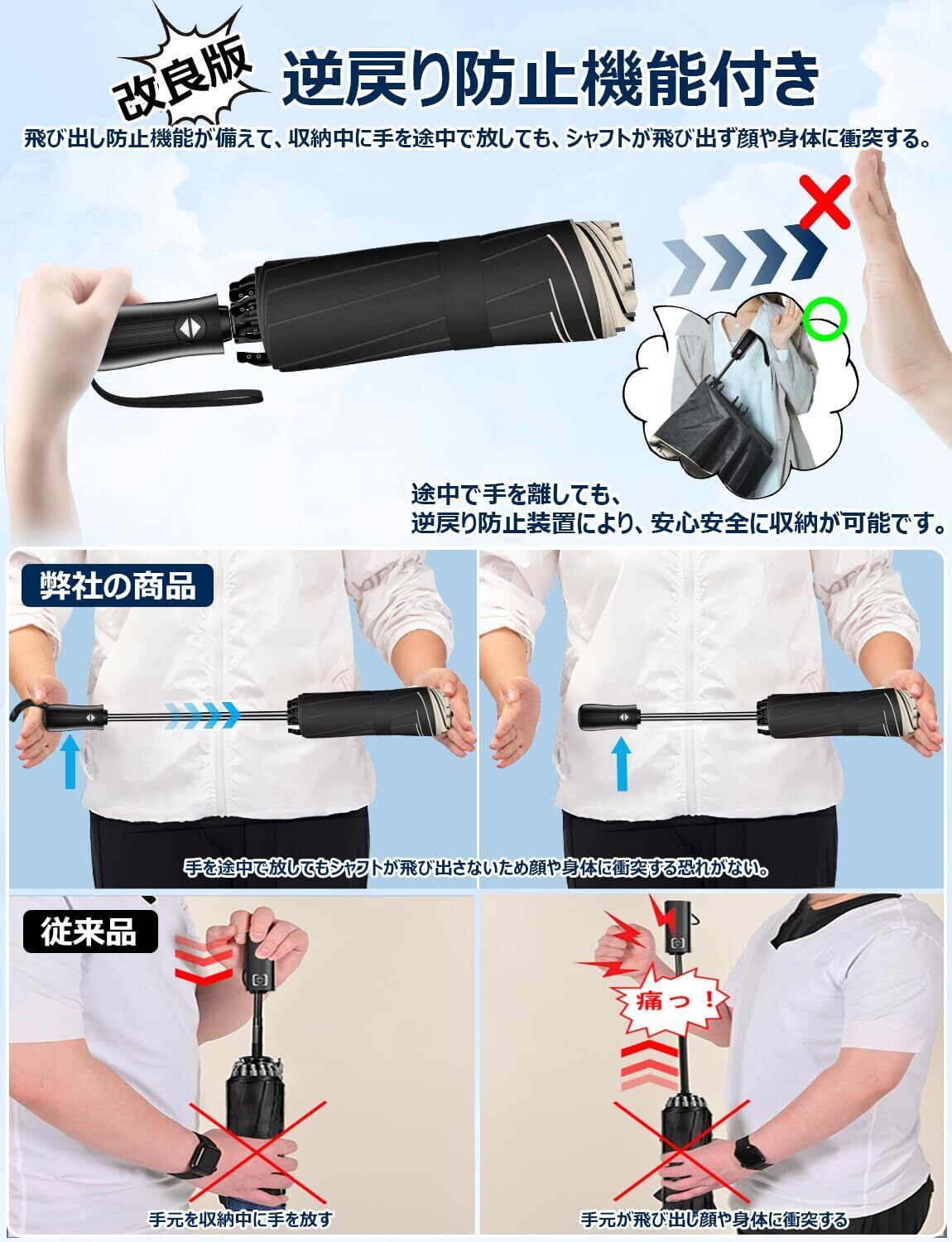 改良版 逆戻り防止機能付き

飛び出し防止機能が備えて、収納中に手を途中で放しても、シャフトが飛び出ず顔や身体に衝突する。

途中で手を離しても、
逆戻り防止装置により、安心安全に収納が可能です。

弊社の商品

手を途中で放してもシャフトが飛び出さないため顔や身体に衝突する恐れがない。

従来品

痛っ！

手元を収納中に手を放す

手元が飛び出し顔や身体に衝突する