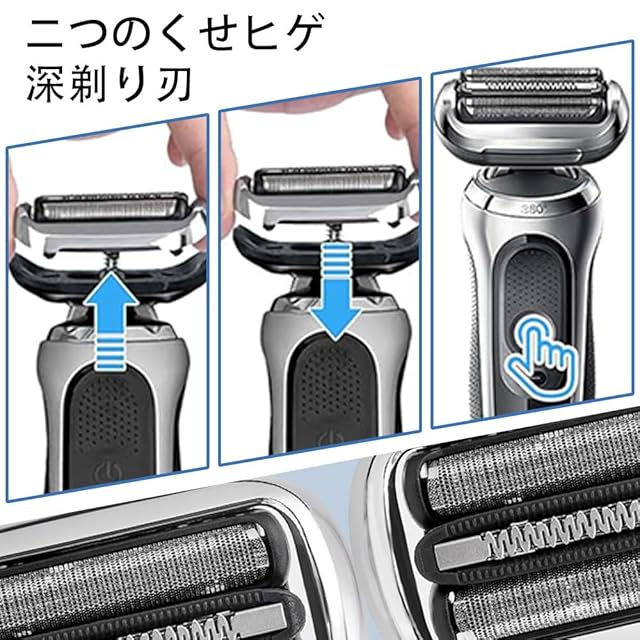 二つのくせヒゲ
深剃り刃

360°