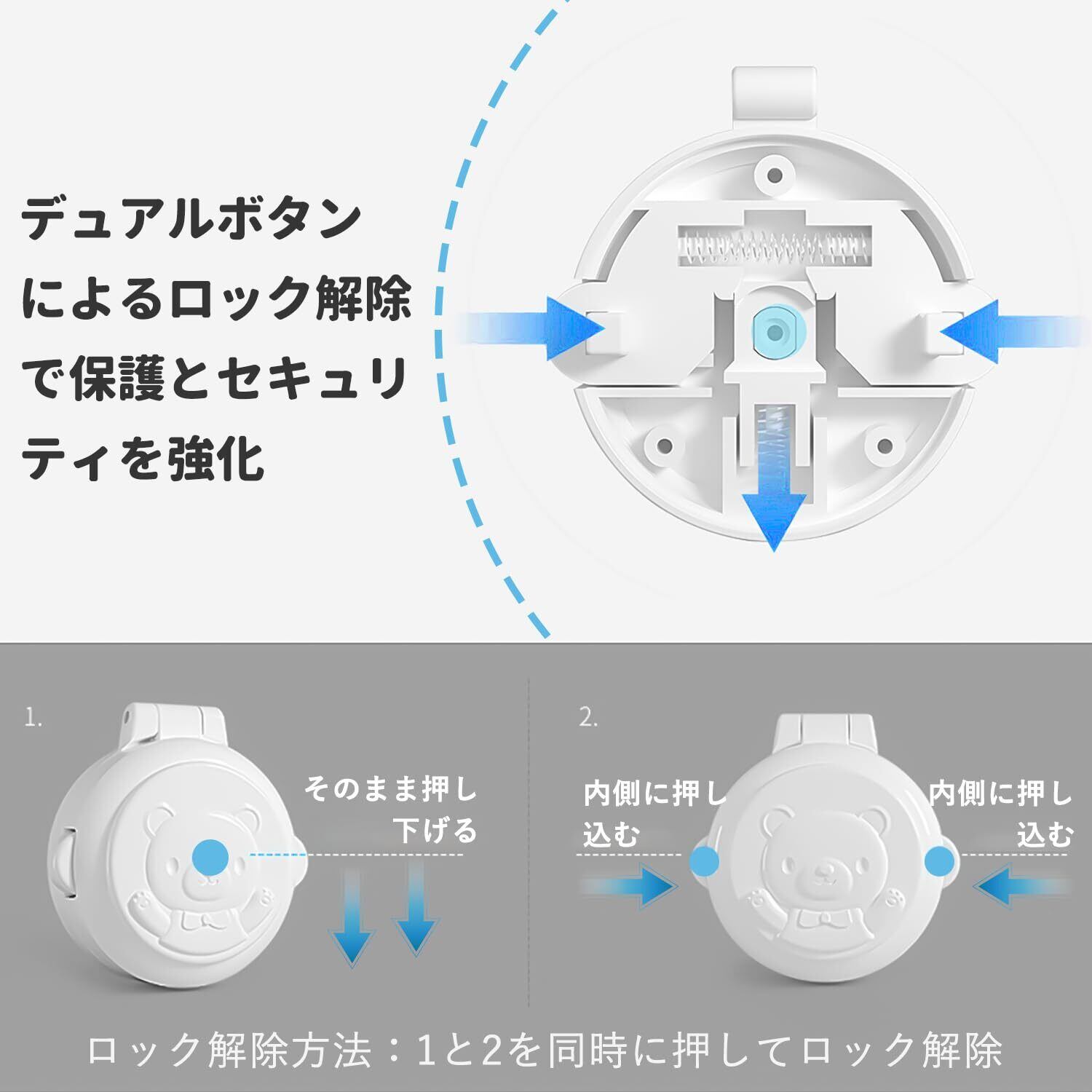 デュアルボタンによるロック解除で保護とセキュリティを強化

1.

そのまま押し下げる

2.

内側に押し込む

内側に押し込む

ロック解除方法：1と2を同時に押してロック解除